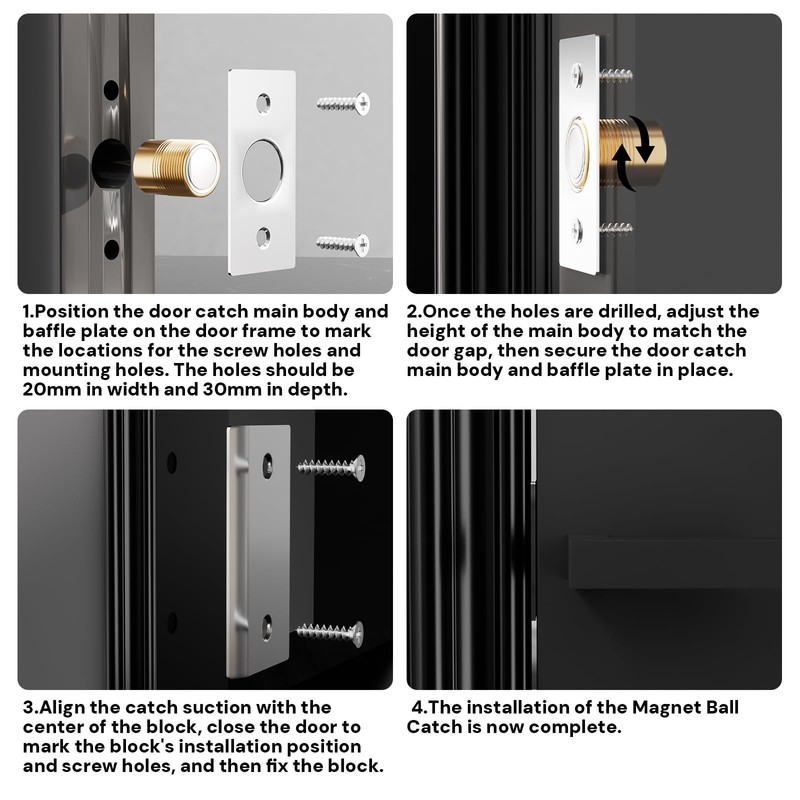 1.Position the door catch main body and baffle plate on the door frame to mark the locations for the screw holes and mounting holes. The holes should be 20mm in width and 30mm in depth.

2.Once the holes are drilled, adjust the height of the main body to match the door gap, then secure the door catch main body and baffle plate in place.

3.Align the catch suction with the center of the block, close the door to mark the block's installation position and screw holes, and then fix the block.

4.The installation of the Magnet Ball Catch is now complete.