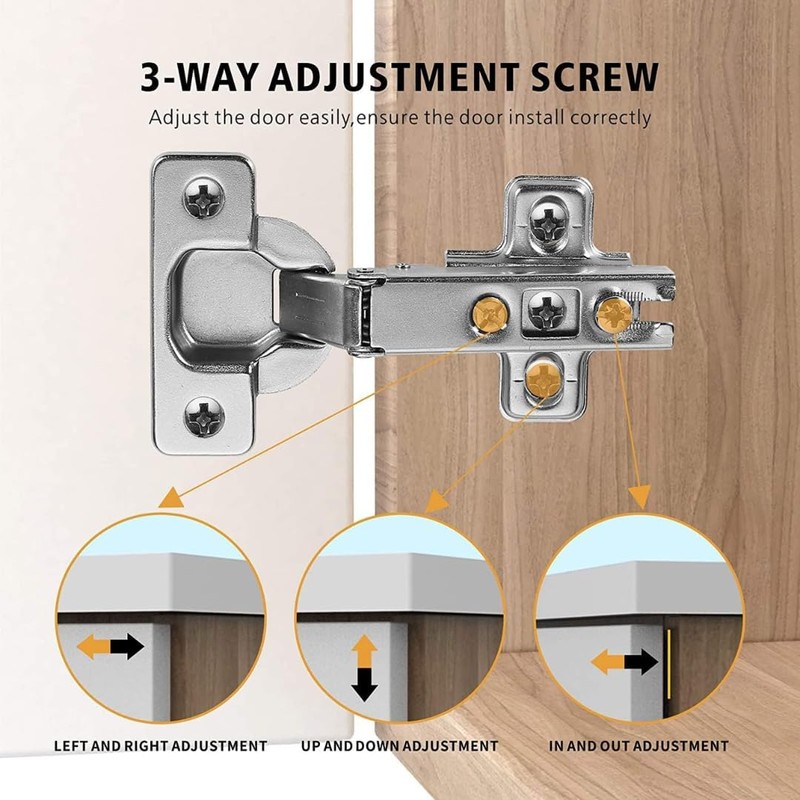 3-WAY ADJUSTMENT SCREW

Adjust the door easily,ensure the door install correctly

LEFT AND RIGHT ADJUSTMENT

UP AND DOWN ADJUSTMENT

IN AND OUT ADJUSTMENT