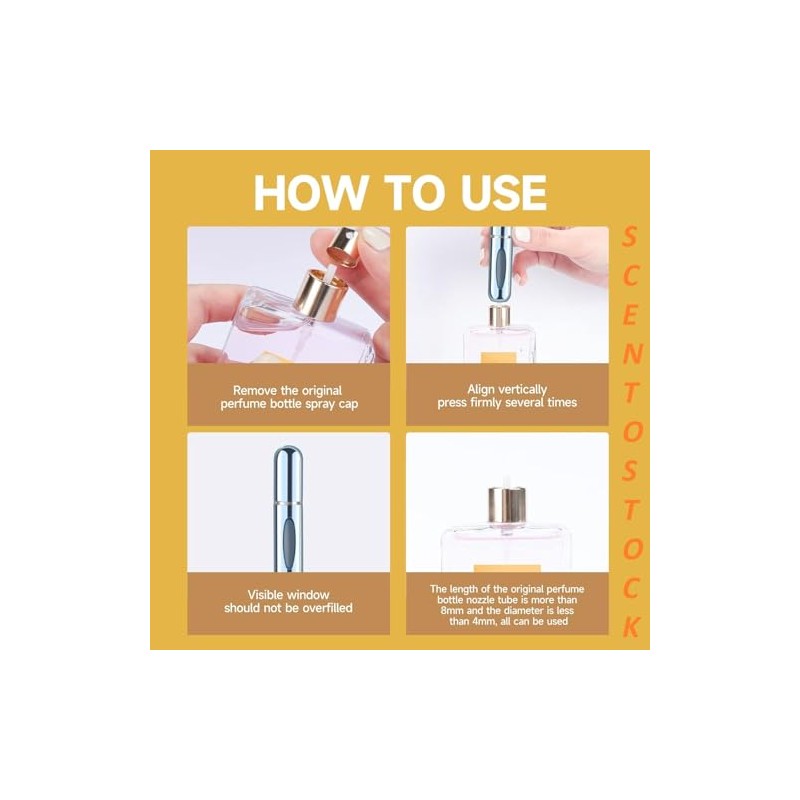 HOW TO USE

Remove the original perfume bottle spray cap

Align vertically press firmly several times

Visible window should not be overfilled

The length of the original perfume bottle nozzle tube is more than 8mm and the diameter is less than 4mm, all can be used

SCENTOSTOCK