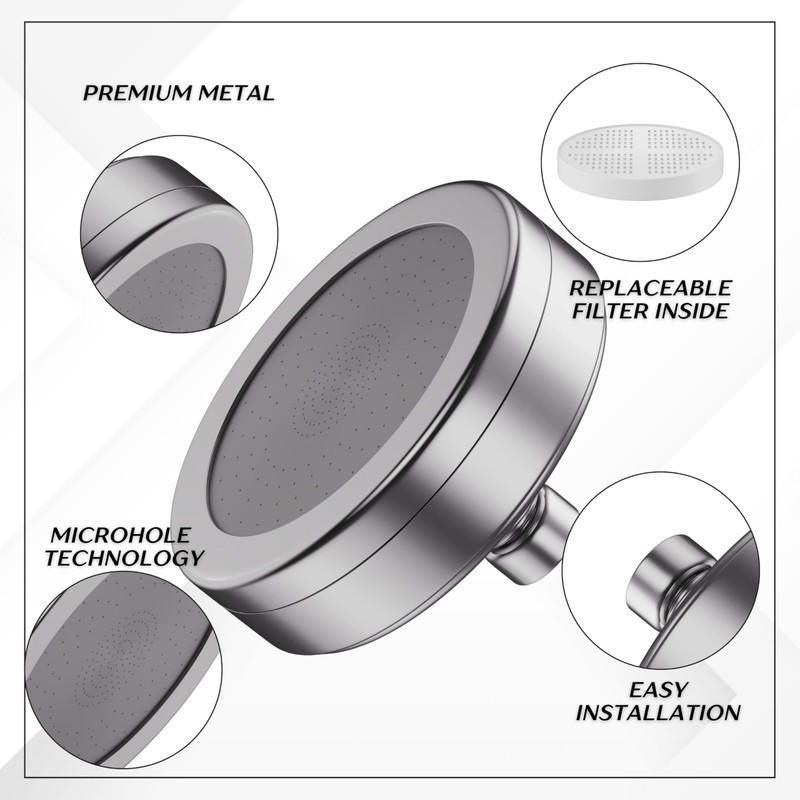 PREMIUM METAL

REPLACEABLE FILTER INSIDE

MICROHOLE TECHNOLOGY

EASY INSTALLATION