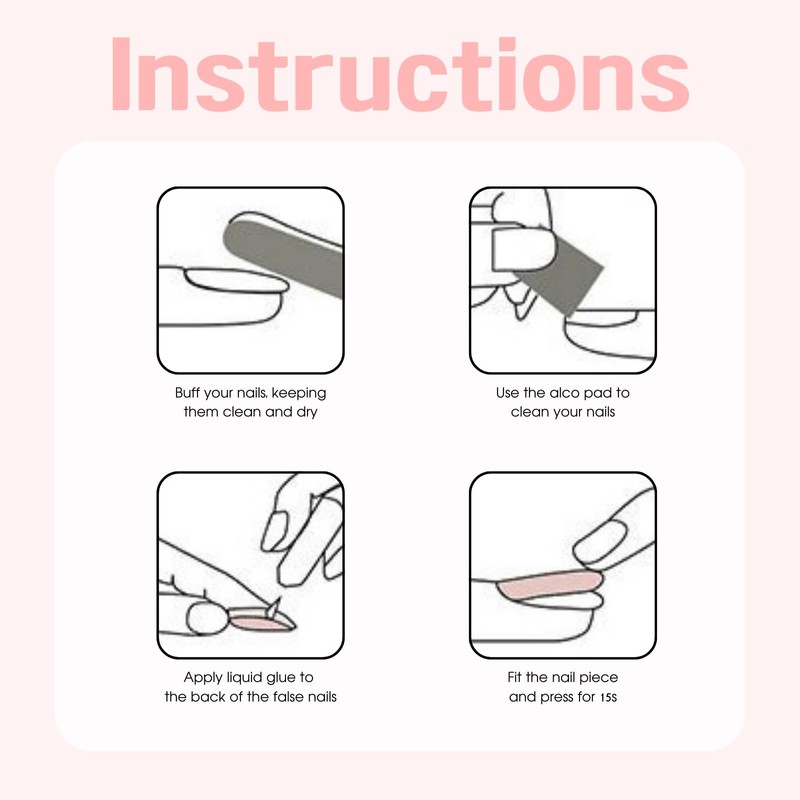 Instructions

Buff your nails, keeping them clean and dry

Use the alco pad to clean your nails

Apply liquid glue to the back of the false nails

Fit the nail piece and press for 15s