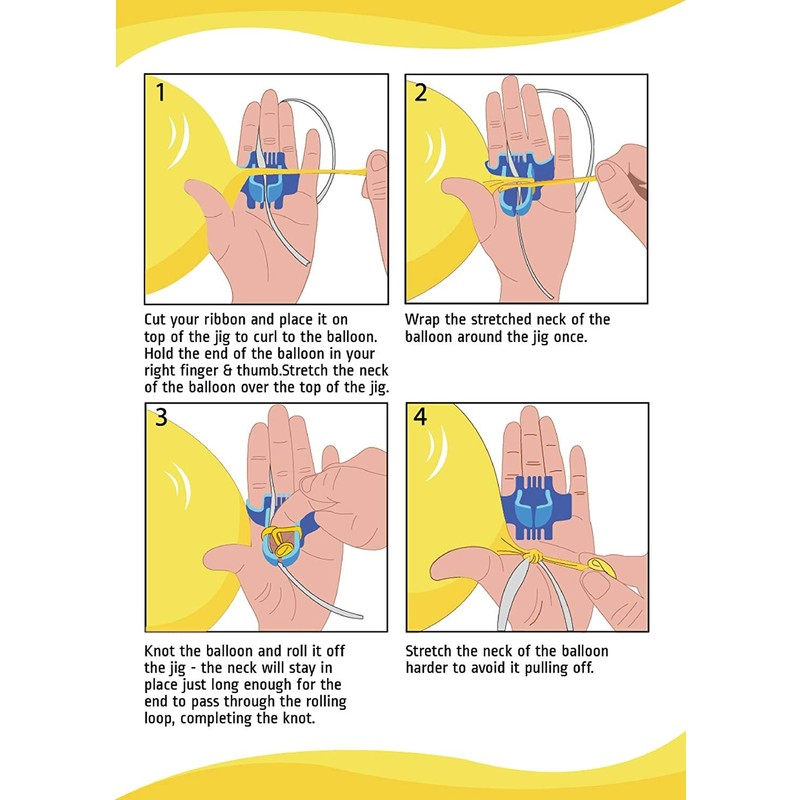 1

Cut your ribbon and place it on top of the jig to curl to the balloon. Hold the end of the balloon in your right finger & thumb.Stretch the neck of the balloon over the top of the jig.

2

Wrap the stretched neck of the balloon around the jig once.

3

Knot the balloon and roll it off the jig - the neck will stay in place just long enough for the end to pass through the rolling loop, completing the knot.

4

Stretch the neck of the balloon harder to avoid it pulling off.