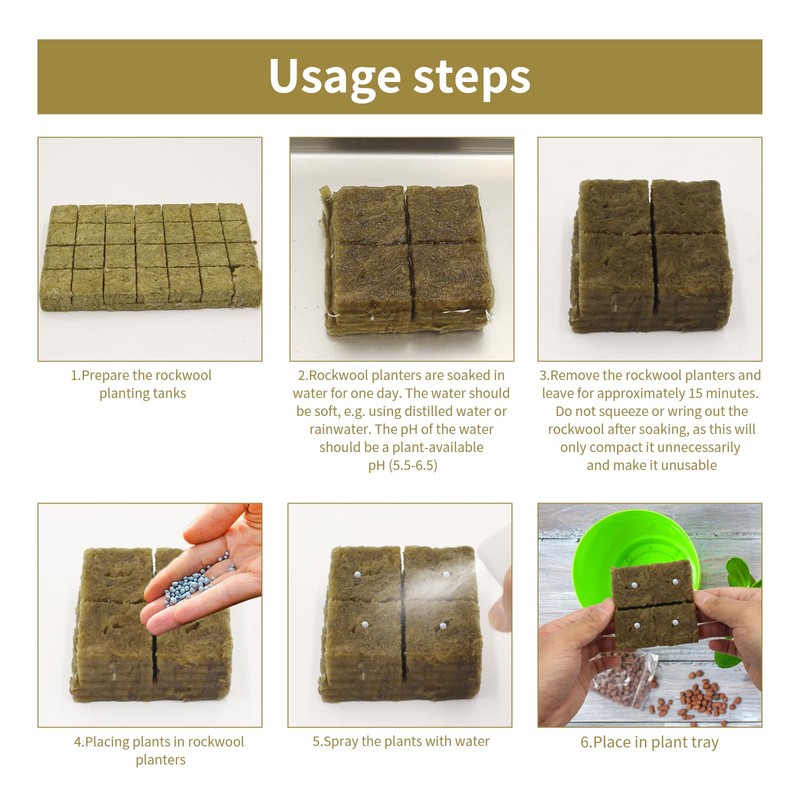 Usage steps

1.Prepare the rockwool planting tanks

2.Rockwool planters are soaked in water for one day. The water should be soft, e.g. using distilled water or rainwater. The pH of the water should be a plant-available pH (5.5-6.5)

3.Remove the rockwool planters and leave for approximately 15 minutes. Do not squeeze or wring out the rockwool after soaking, as this will only compact it unnecessarily and make it unusable

4.Placing plants in rockwool planters

5.Spray the plants with water

6.Place in plant tray