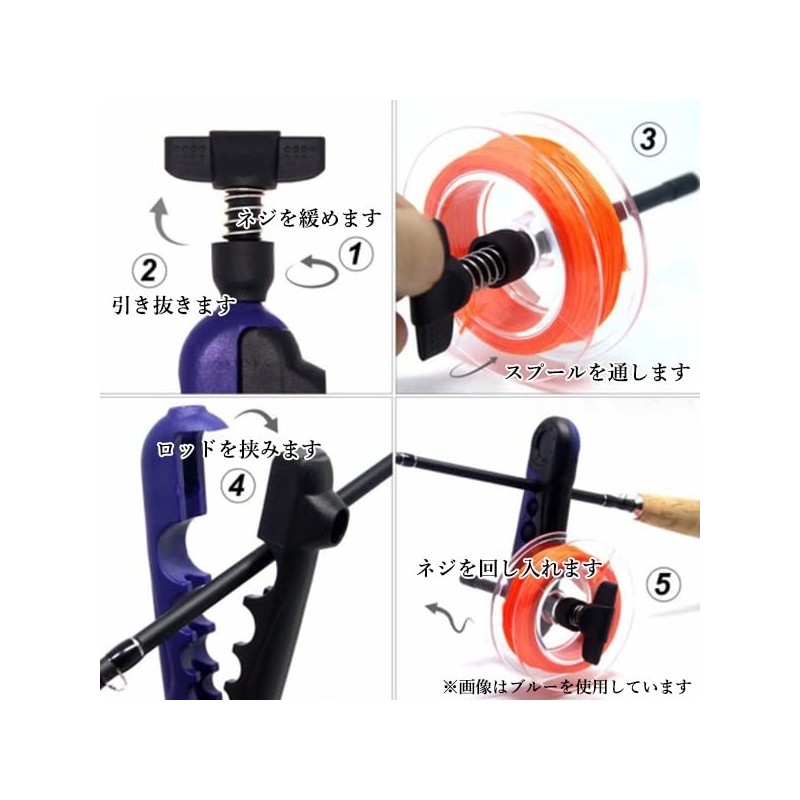 ネジを緩めます
1
2
引き抜きます
3
スプールを通します
ロッドを挟みます
4
ネジを回し入れます
5
※画像はブルーを使用しています