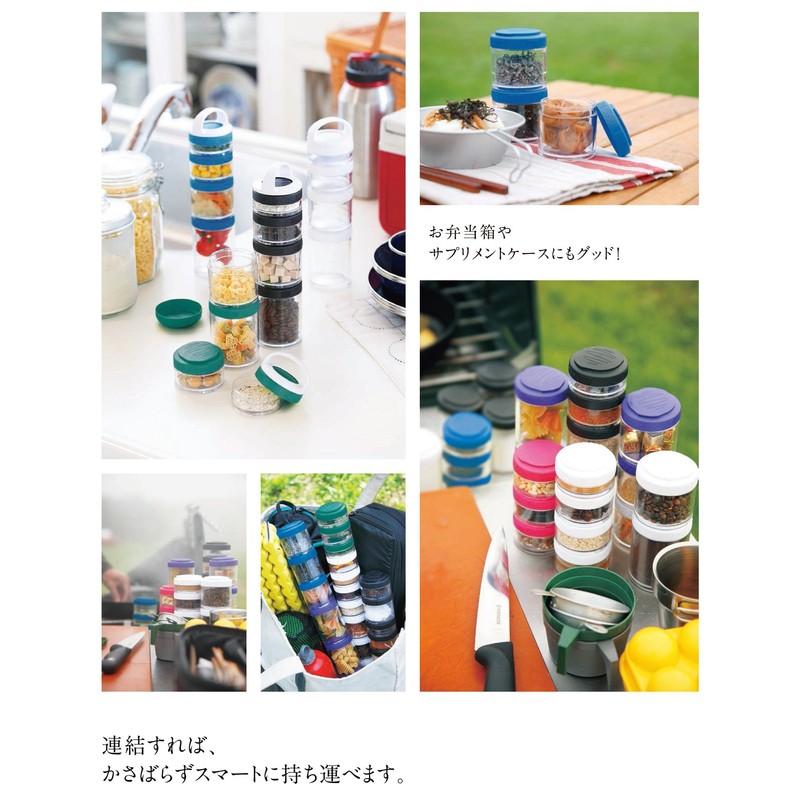 お弁当箱や
サプリメントケースにもグッド!

連結すれば、
かさばらずスマートに持ち運べます。