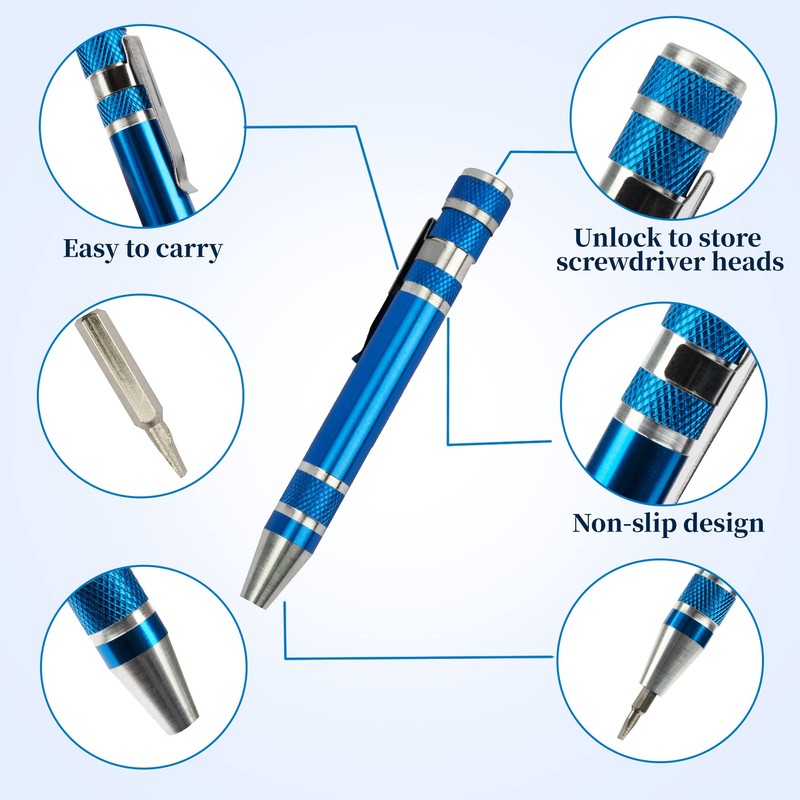 Easy to carry

Unlock to store screwdriver heads

Non-slip design