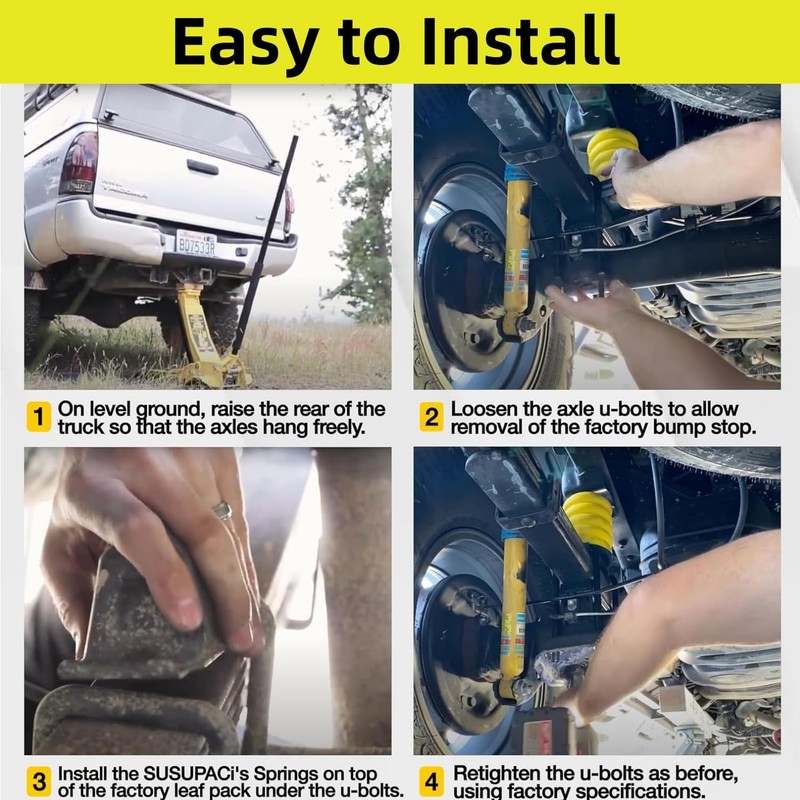 Easy to Install

B07533R

1 On level ground, raise the rear of the truck so that the axles hang freely.

2 Loosen the axle u-bolts to allow removal of the factory bump stop.

3 Install the SUSUPACi's Springs on top of the factory leaf pack under the u-bolts.

4 Retighten the u-bolts as before, using factory specifications.