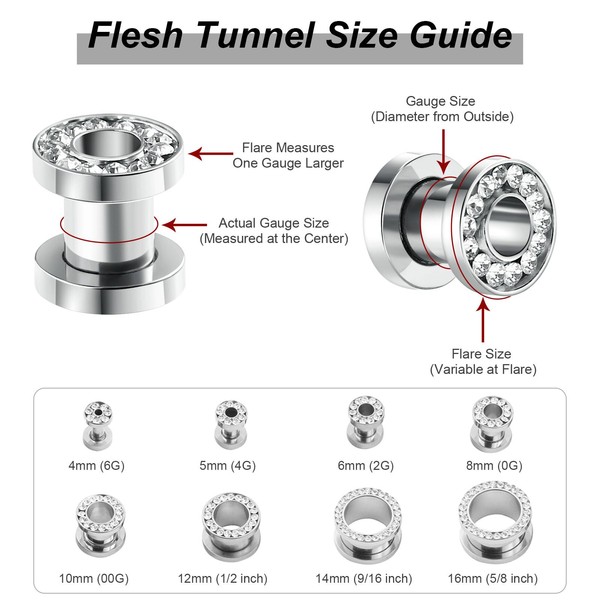 Flesh Tunnel Size Guide

Flare Measures One Gauge Larger

Actual Gauge Size (Measured at the Center)

Gauge Size (Diameter from Outside)

Flare Size (Variable at Flare)

4mm (6G)

5mm (4G)

6mm (2G)

8mm (0G)

10mm (00G)

12mm (1/2 inch)

14mm (9/16 inch)

16mm (5/8 inch)