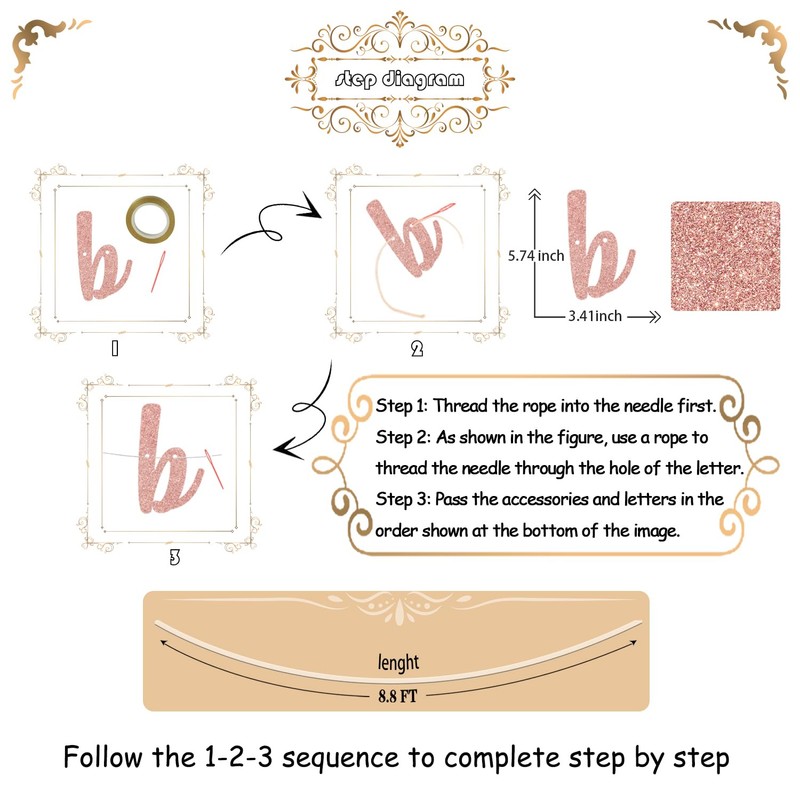 step diagram

1

2

5.74 inch

3.41inch

3

Step 1: Thread the rope into the needle first.
Step 2: As shown in the figure, use a rope to thread the needle through the hole of the letter.
Step 3: Pass the accessories and letters in the order shown at the bottom of the image.

lenght

8.8 FT

Follow the 1-2-3 sequence to complete step by step