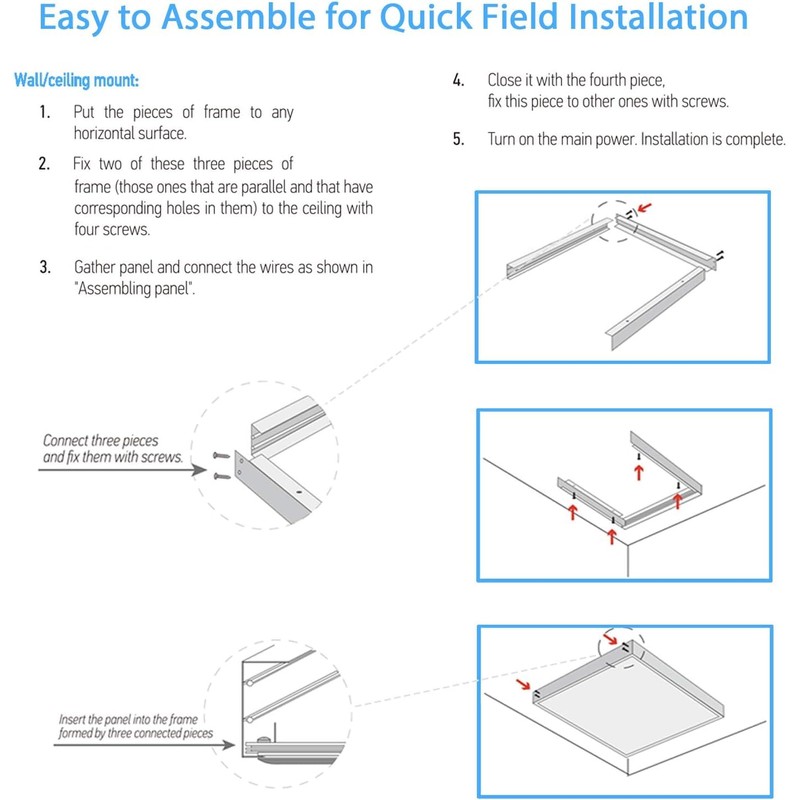 Easy to Assemble for Quick Field Installation

Wall/ceiling mount:

1. Put the pieces of frame to any horizontal surface.

2. Fix two of these three pieces of frame (those ones that are parallel and that have corresponding holes in them) to the ceiling with four screws.

3. Gather panel and connect the wires as shown in "Assembling panel".

4. Close it with the fourth piece, fix this piece to other ones with screws.

5. Turn on the main power. Installation is complete.

Connect three pieces and fix them with screws.

Insert the panel into the frame formed by three connected pieces