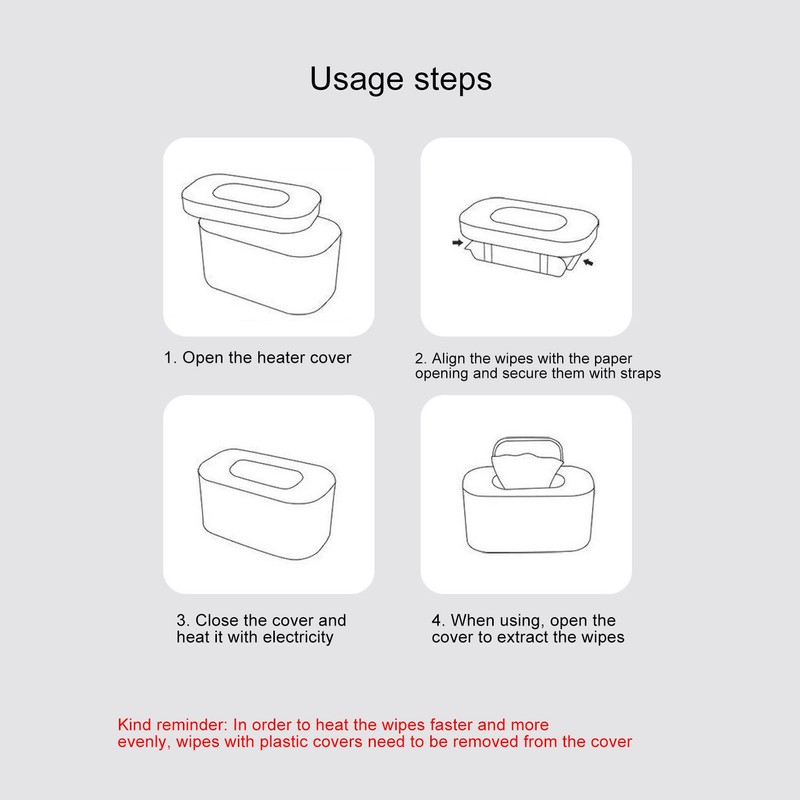 Usage steps

1. Open the heater cover

2. Align the wipes with the paper opening and secure them with straps

3. Close the cover and heat it with electricity

4. When using, open the cover to extract the wipes

Kind reminder: In order to heat the wipes faster and more evenly, wipes with plastic covers need to be removed from the cover