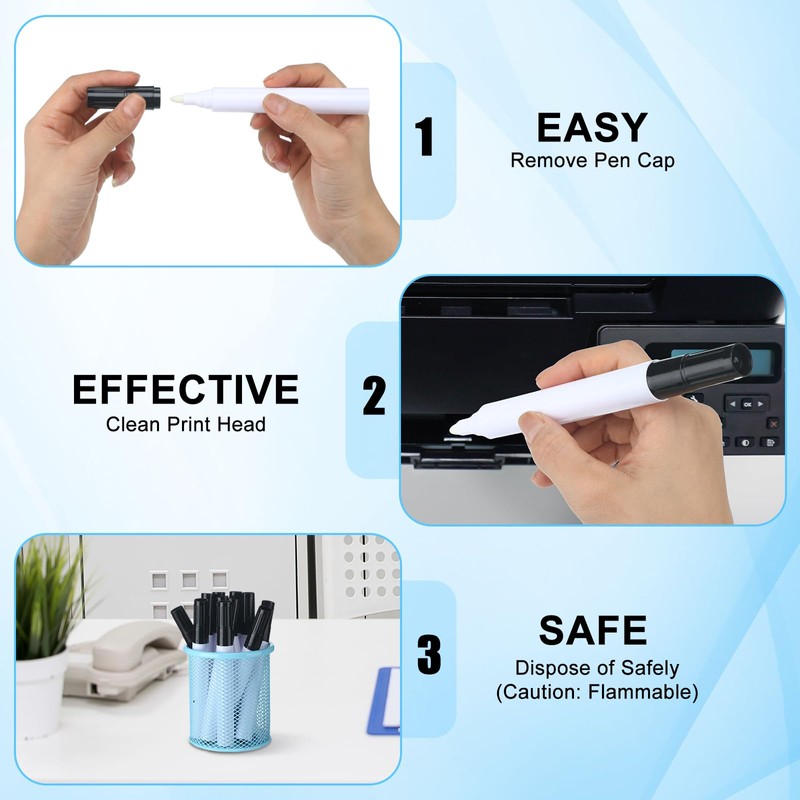 1

EASY
Remove Pen Cap

EFFECTIVE
Clean Print Head

2

OK

3

SAFE
Dispose of Safely
(Caution: Flammable)