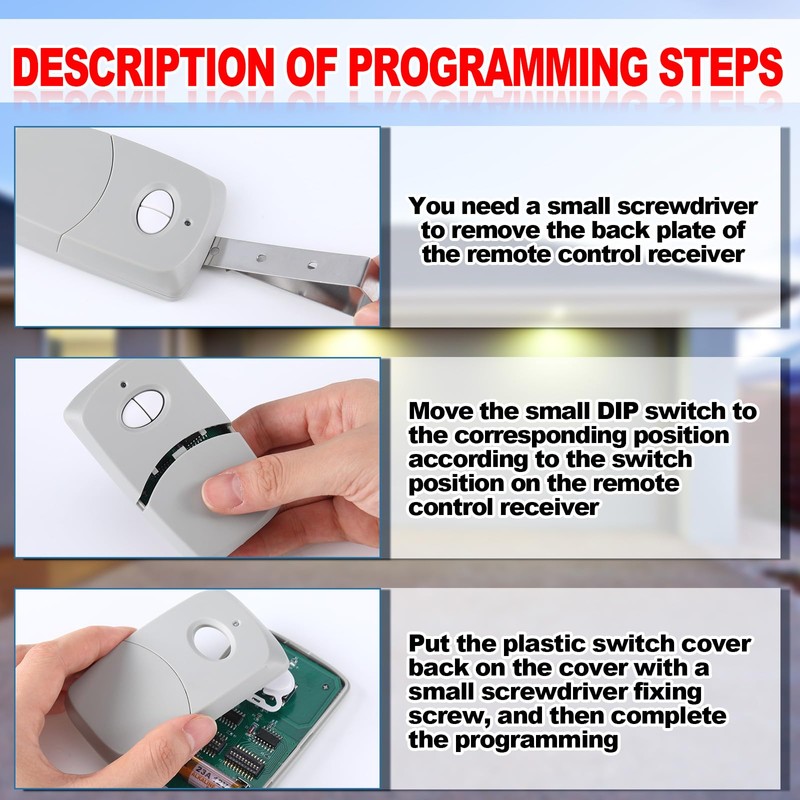 DESCRIPTION OF PROGRAMMING STEPS

You need a small screwdriver to remove the back plate of the remote control receiver

Move the small DIP switch to the corresponding position according to the switch position on the remote control receiver

Put the plastic switch cover back on the cover with a small screwdriver fixing screw, and then complete the programming

23A