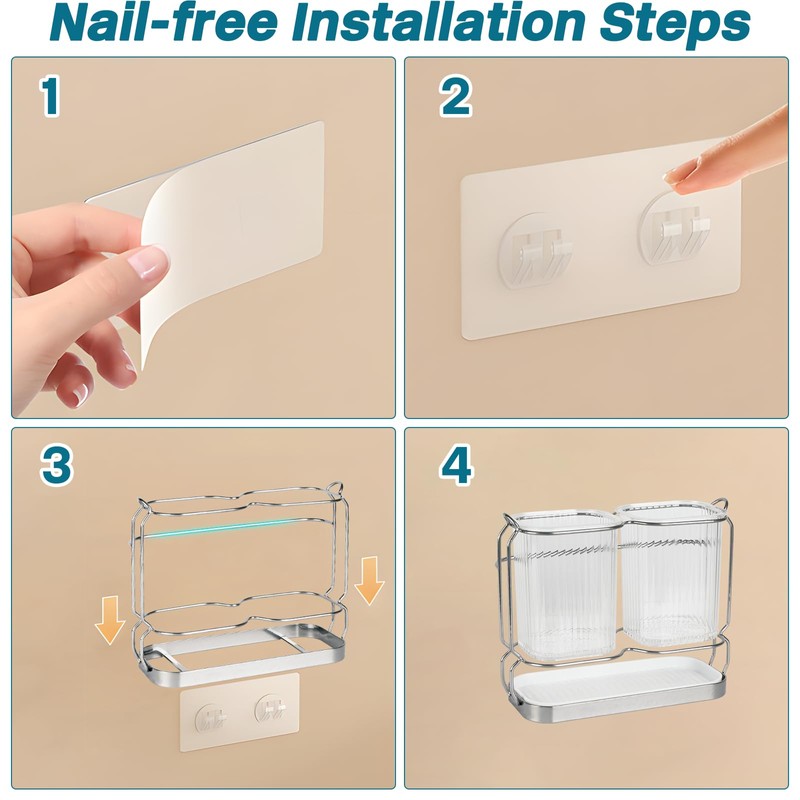 Nail-free Installation Steps

1

2

3

4