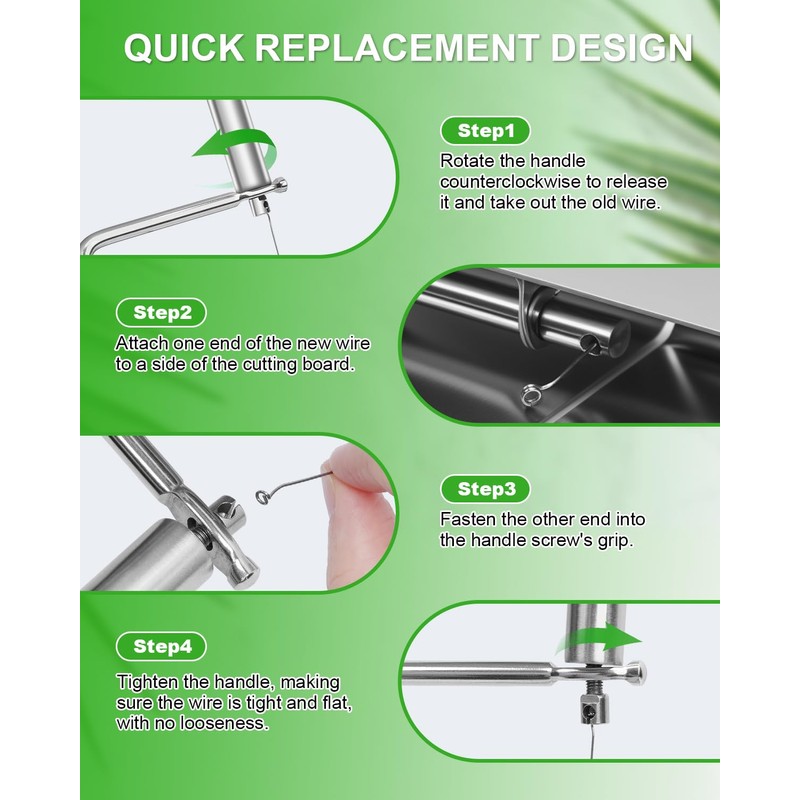 QUICK REPLACEMENT DESIGN

Step1
Rotate the handle counterclockwise to release it and take out the old wire.

Step2
Attach one end of the new wire to a side of the cutting board.

Step3
Fasten the other end into the handle screw's grip.

Step4
Tighten the handle, making sure the wire is tight and flat, with no looseness.