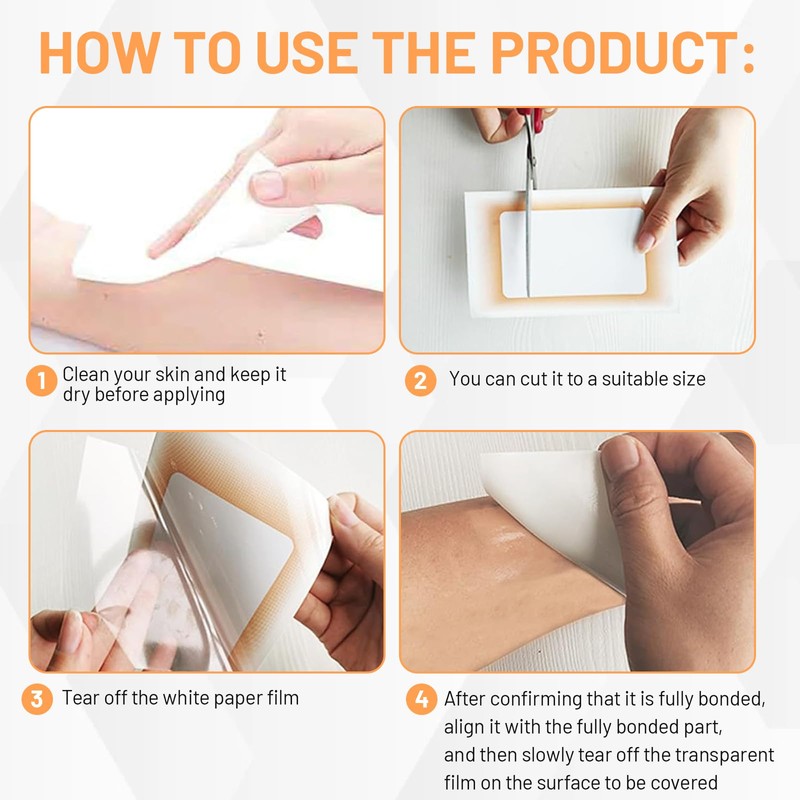 HOW TO USE THE PRODUCT:

1 Clean your skin and keep it dry before applying

2 You can cut it to a suitable size

3 Tear off the white paper film

4 After confirming that it is fully bonded, align it with the fully bonded part, and then slowly tear off the transparent film on the surface to be covered