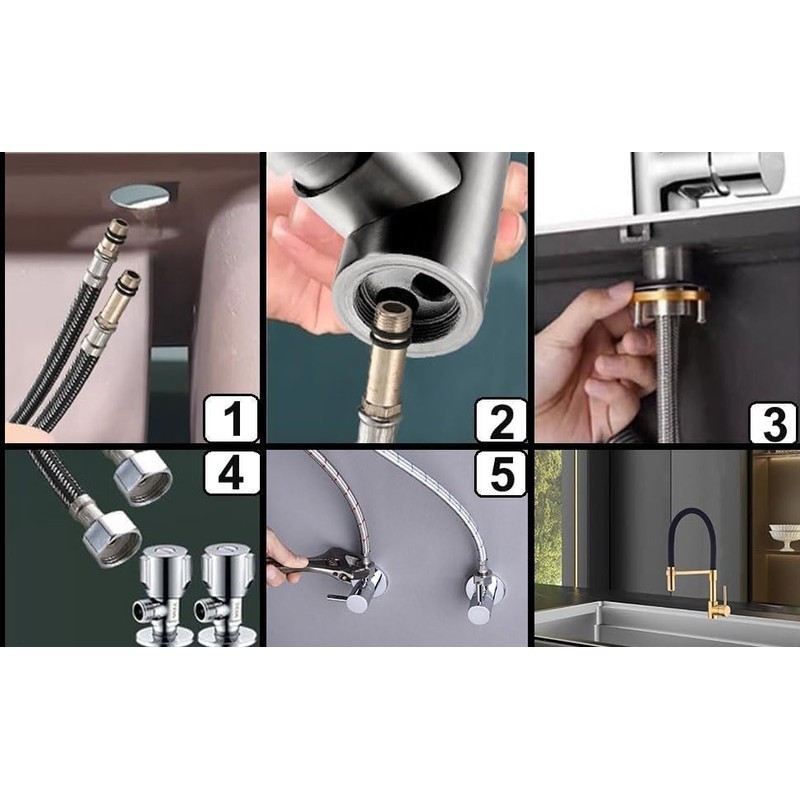 1
2
3
4
5