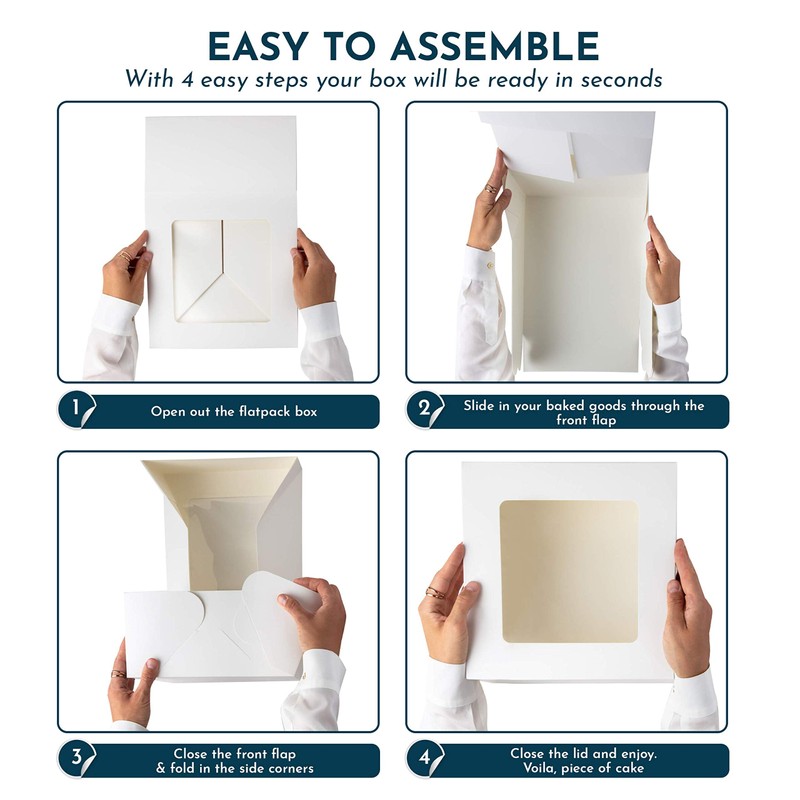 EASY TO ASSEMBLE
With 4 easy steps your box will be ready in seconds

1 Open out the flatpack box

2 Slide in your baked goods through the front flap

3 Close the front flap & fold in the side corners

4 Close the lid and enjoy. Voila, piece of cake