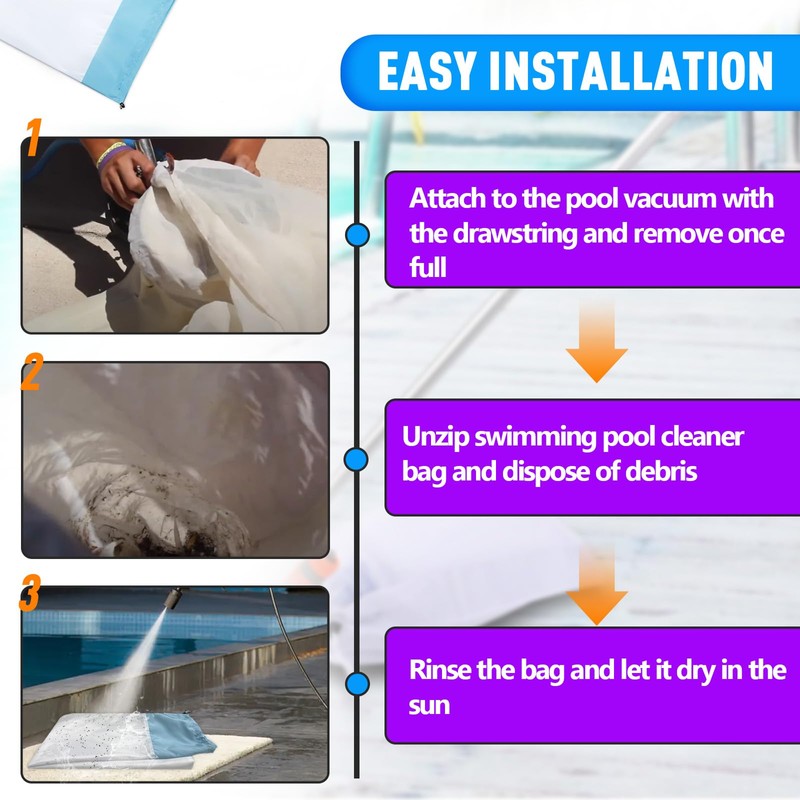 EASY INSTALLATION

1

Attach to the pool vacuum with the drawstring and remove once full

2

Unzip swimming pool cleaner bag and dispose of debris

3

Rinse the bag and let it dry in the sun