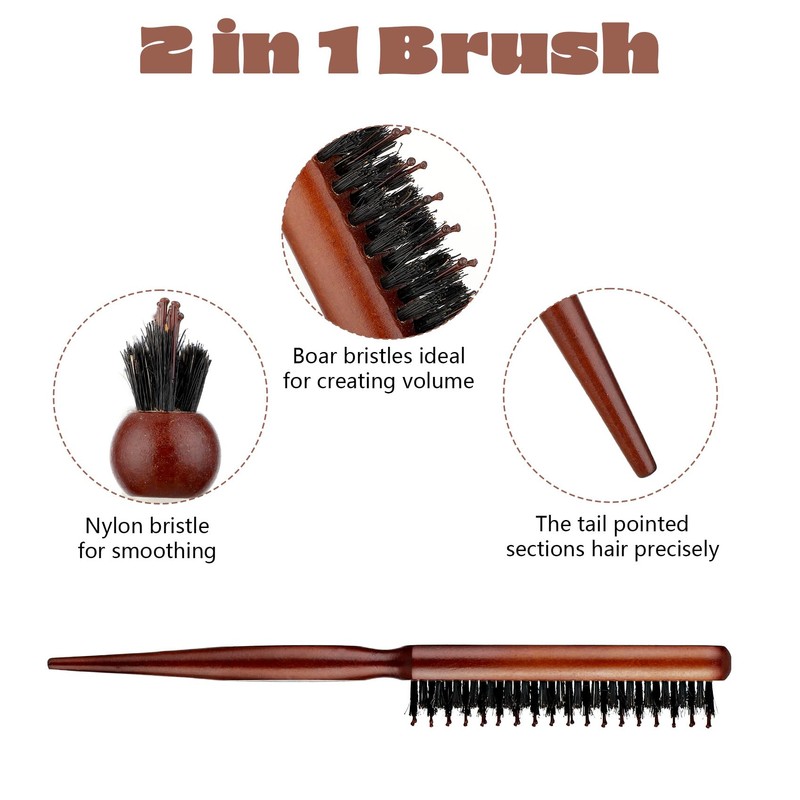 2 in 1 Brush

Boar bristles ideal for creating volume

Nylon bristle for smoothing

The tail pointed sections hair precisely