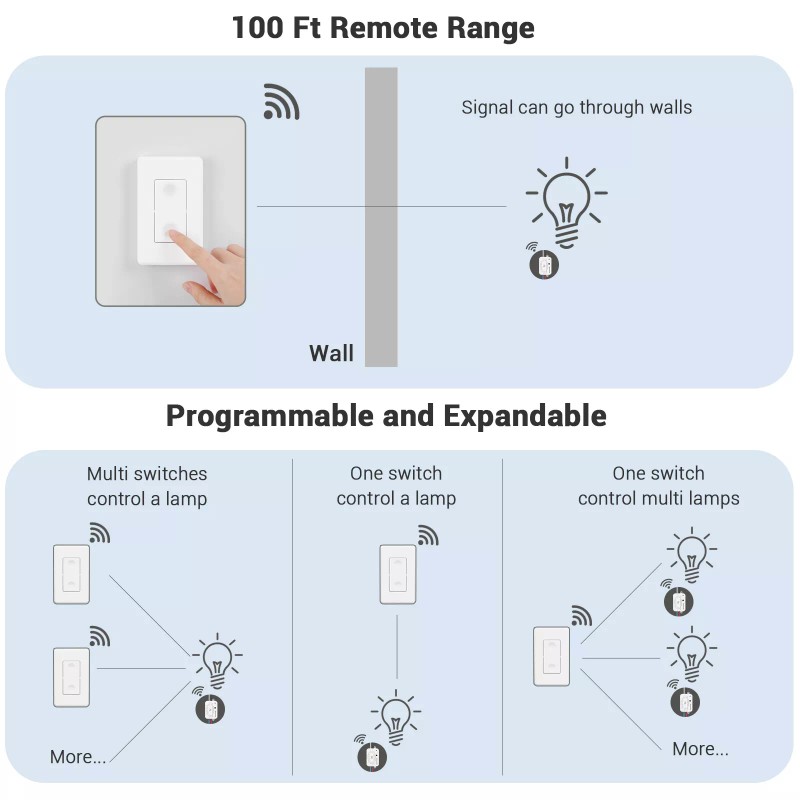 100 Ft Remote Range

Signal can go through walls

Wall

Programmable and Expandable

Multi switches control a lamp

More...

One switch control a lamp

One switch control multi lamps

More...