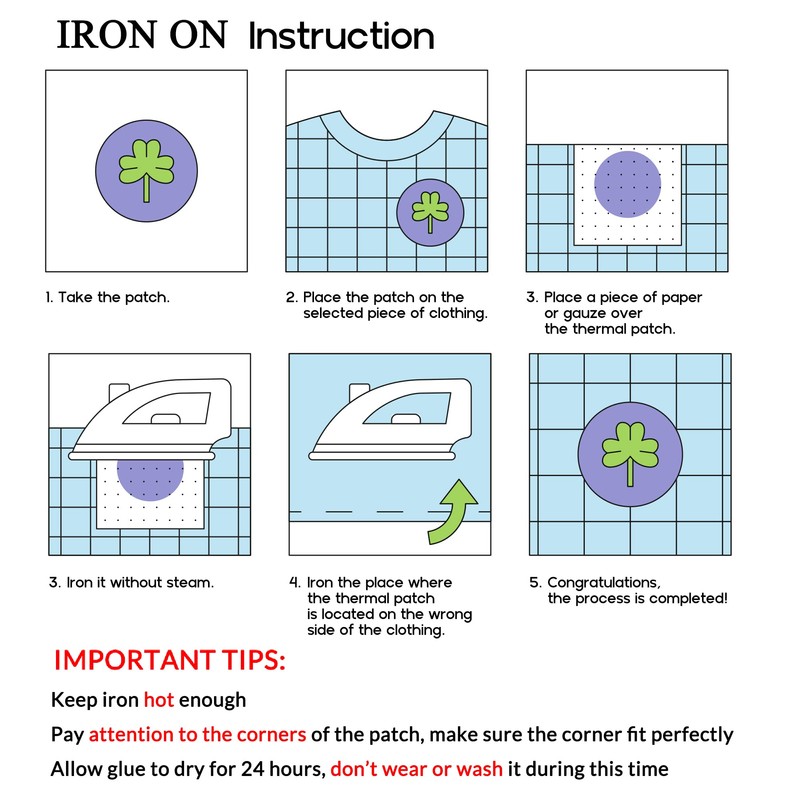 IRON ON Instruction

1. Take the patch.

2. Place the patch on the selected piece of clothing.

3. Place a piece of paper or gauze over the thermal patch.

3. Iron it without steam.

4. Iron the place where the thermal patch is located on the wrong side of the clothing.

5. Congratulations, the process is completed!

IMPORTANT TIPS:

Keep iron hot enough

Pay attention to the corners of the patch, make sure the corner fit perfectly

Allow glue to dry for 24 hours, don't wear or wash it during this time