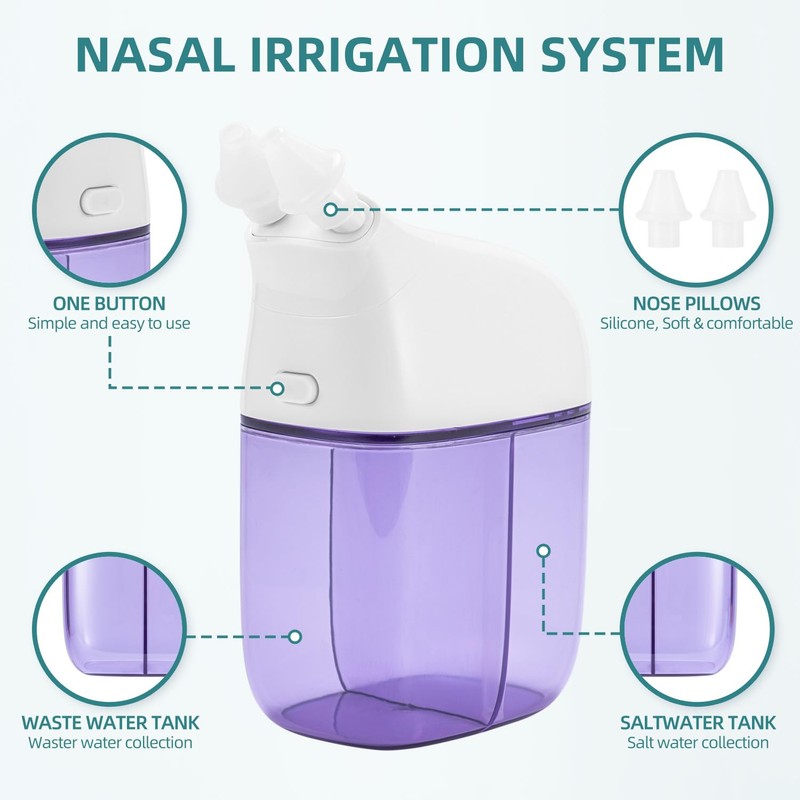 NASAL IRRIGATION SYSTEM

ONE BUTTON
Simple and easy to use

NOSE PILLOWS
Silicone, Soft & comfortable

WASTE WATER TANK
Waster water collection

SALTWATER TANK
Salt water collection