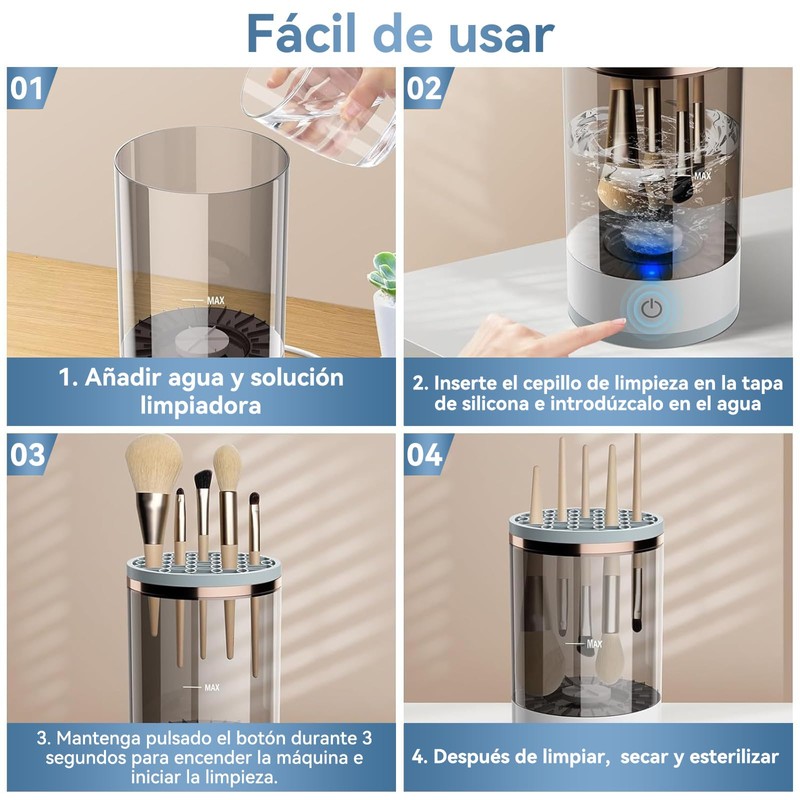 Fácil de usar

01

MAX

1. Añadir agua y solución limpiadora

02

MAX

2. Inserte el cepillo de limpieza en la tapa de silicona e introdúzcalo en el agua

03

MAX

3. Mantenga pulsado el botón durante 3 segundos para encender la máquina e iniciar la limpieza.

04

MAX

4. Después de limpiar, secar y esterilizar