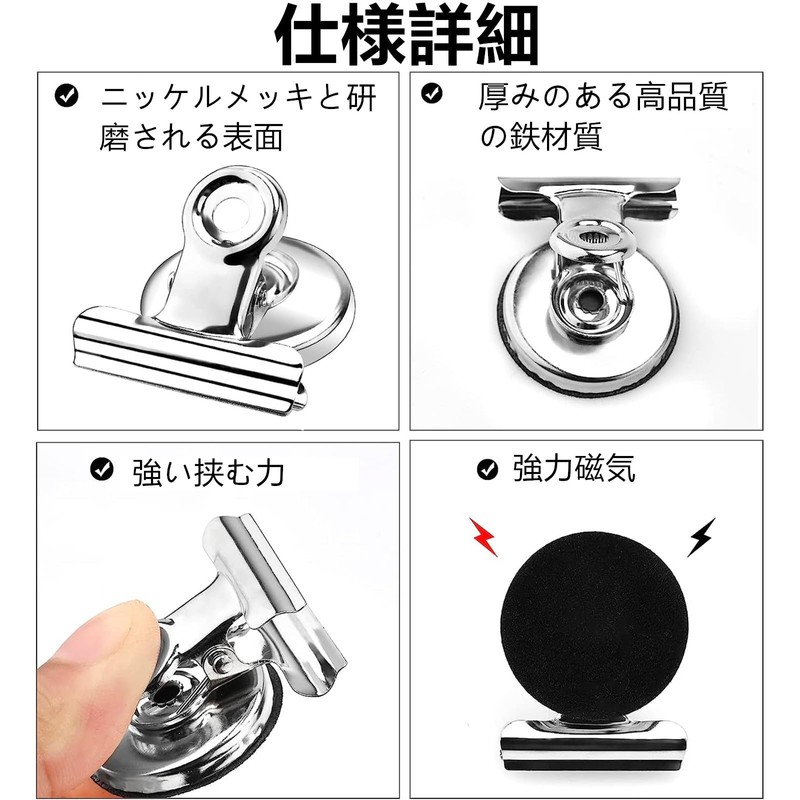 仕様詳細

ニッケルメッキと研磨される表面

厚みのある高品質の鉄材質

強い挟む力

強力磁気