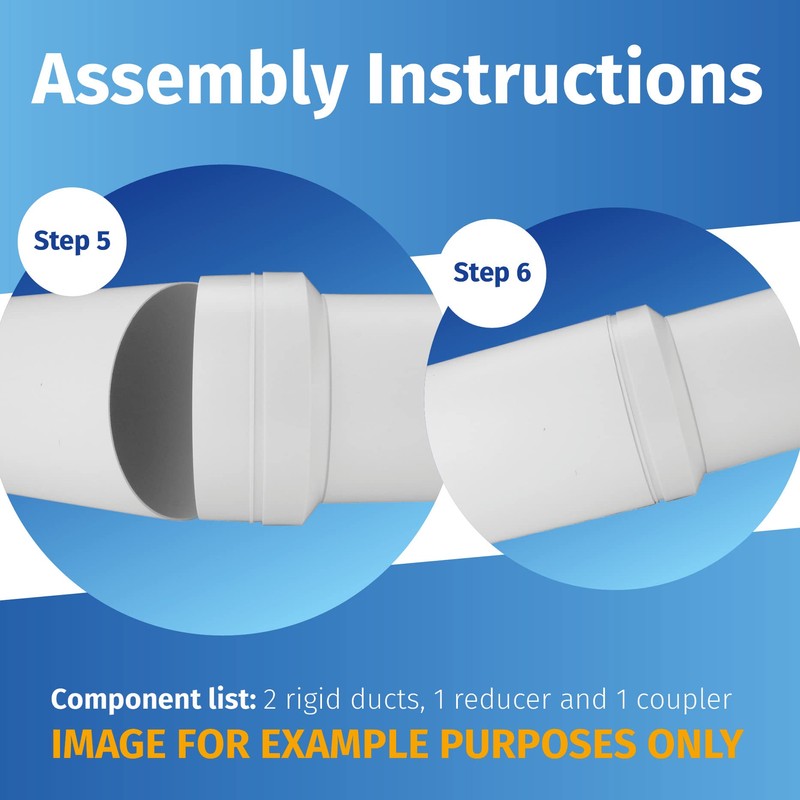 Assembly Instructions

Step 5

Step 6

Component list: 2 rigid ducts, 1 reducer and 1 coupler

IMAGE FOR EXAMPLE PURPOSES ONLY