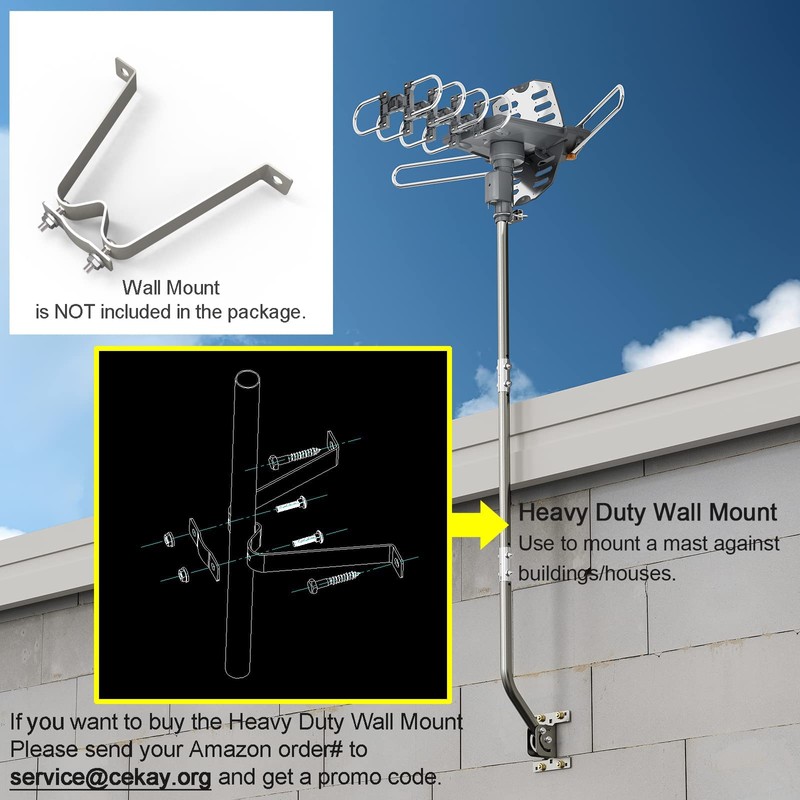 Wall Mount
is NOT included in the package.

Heavy Duty Wall Mount
Use to mount a mast against buildings/houses.

If you want to buy the Heavy Duty Wall Mount
Please send your Amazon order# to
service@cekay.org and get a promo code.