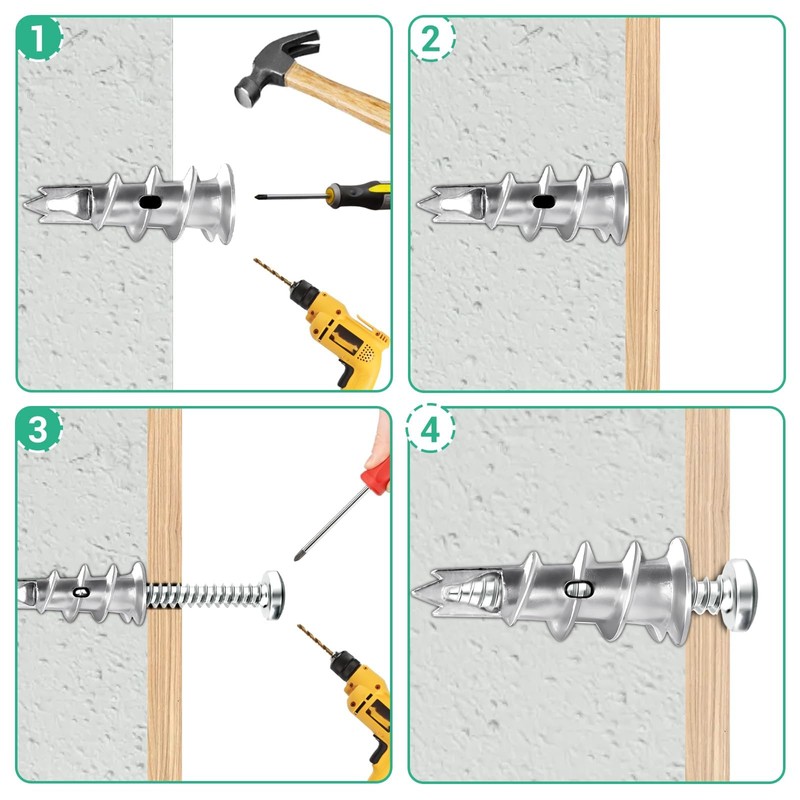 1

2

3

4