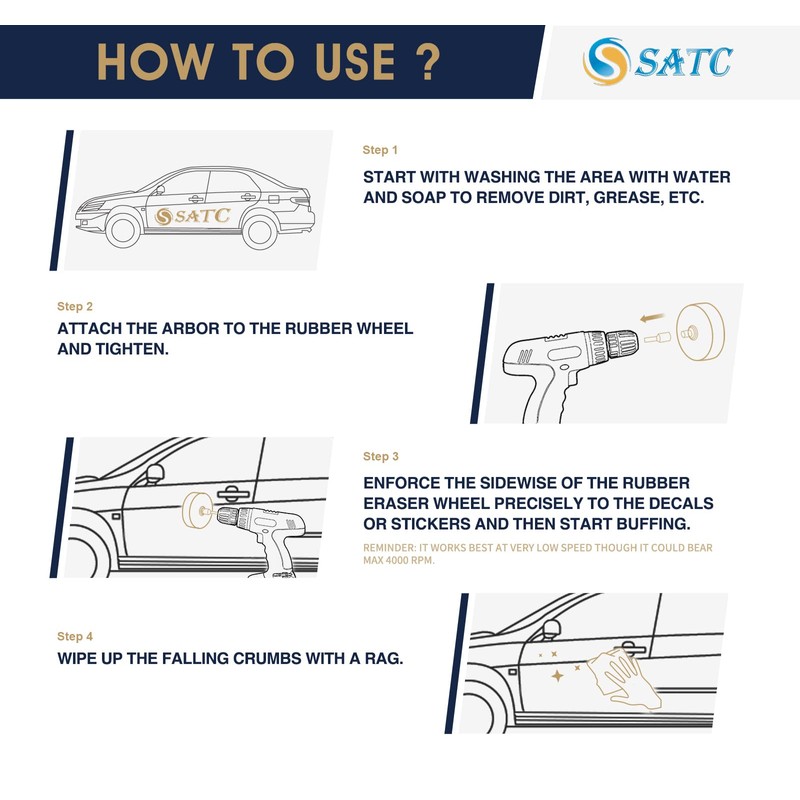 HOW TO USE ?

SATC

SATC

Step 1

START WITH WASHING THE AREA WITH WATER AND SOAP TO REMOVE DIRT, GREASE, ETC.

Step 2

ATTACH THE ARBOR TO THE RUBBER WHEEL AND TIGHTEN.

Step 3

ENFORCE THE SIDEWISE OF THE RUBBER ERASER WHEEL PRECISELY TO THE DECALS OR STICKERS AND THEN START BUFFING.

REMINDER: IT WORKS BEST AT VERY LOW SPEED THOUGH IT COULD BEAR MAX 4000 RPM.

Step 4

WIPE UP THE FALLING CRUMBS WITH A RAG.