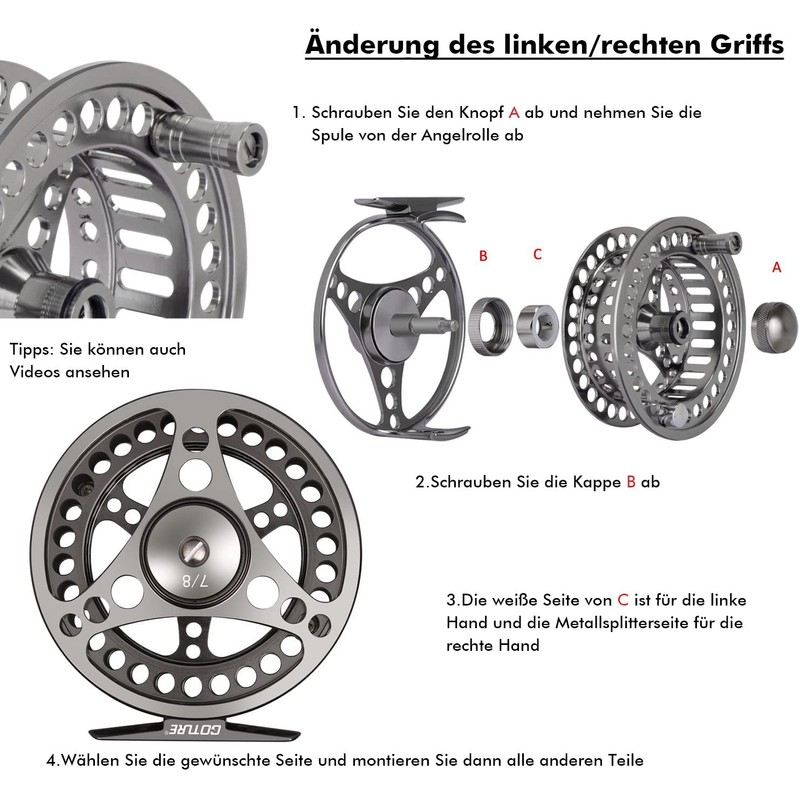 Änderung des linken/rechten Griffs

1. Schrauben Sie den Knopf A ab und nehmen Sie die Spule von der Angelrolle ab

B C A

Tipps: Sie können auch Videos ansehen

2.Schrauben Sie die Kappe B ab

7/8

3.Die weiße Seite von C ist für die linke Hand und die Metallsplitterseite für die rechte Hand

GOTURE

4.Wählen Sie die gewünschte Seite und montieren Sie dann alle anderen Teile