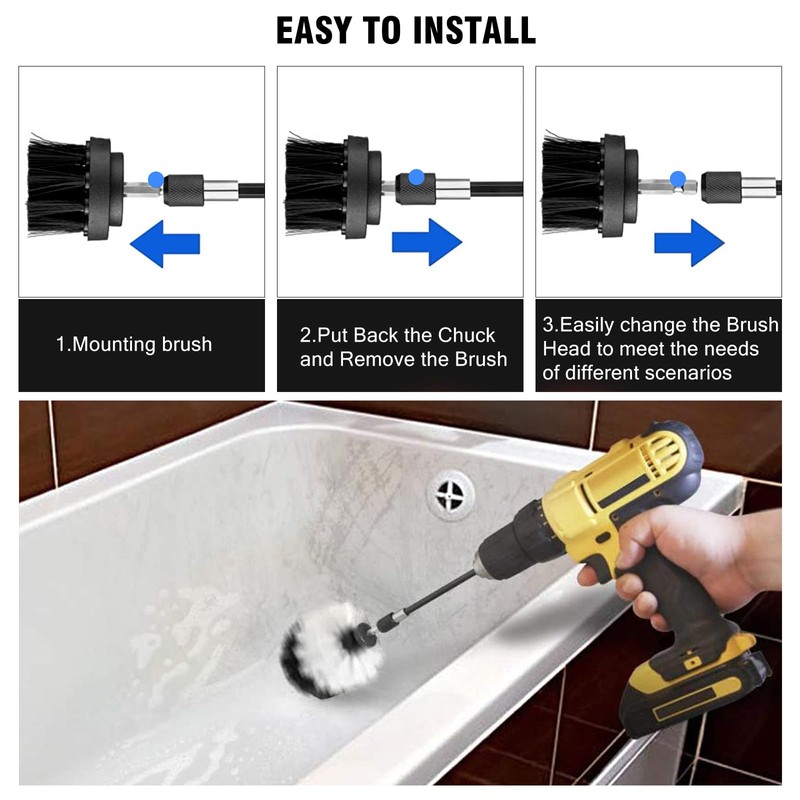 EASY TO INSTALL

1.Mounting brush

2.Put Back the Chuck and Remove the Brush

3.Easily change the Brush Head to meet the needs of different scenarios