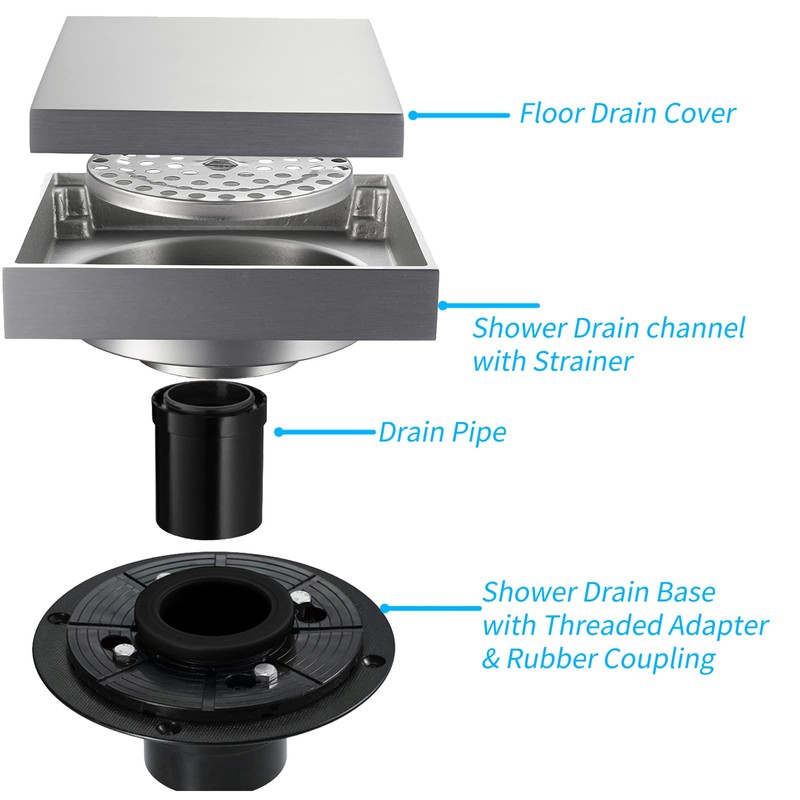 Floor Drain Cover

Shower Drain channel with Strainer

Drain Pipe

Shower Drain Base with Threaded Adapter & Rubber Coupling