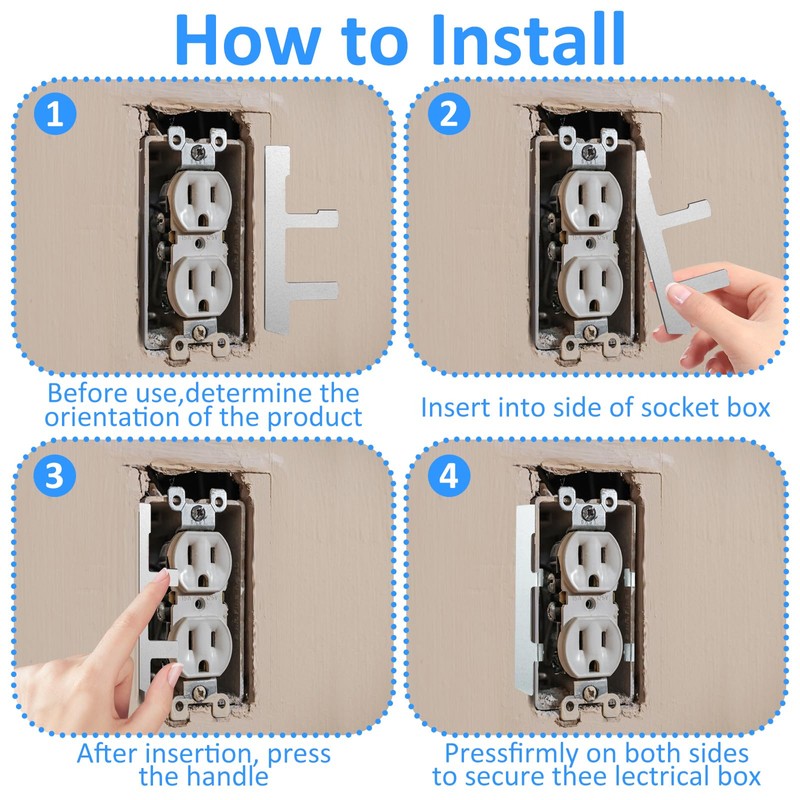 How to Install

1

Before use,determine the orientation of the product

2

Insert into side of socket box

3

After insertion, press the handle

4

Pressfirmly on both sides to secure thee lectrical box