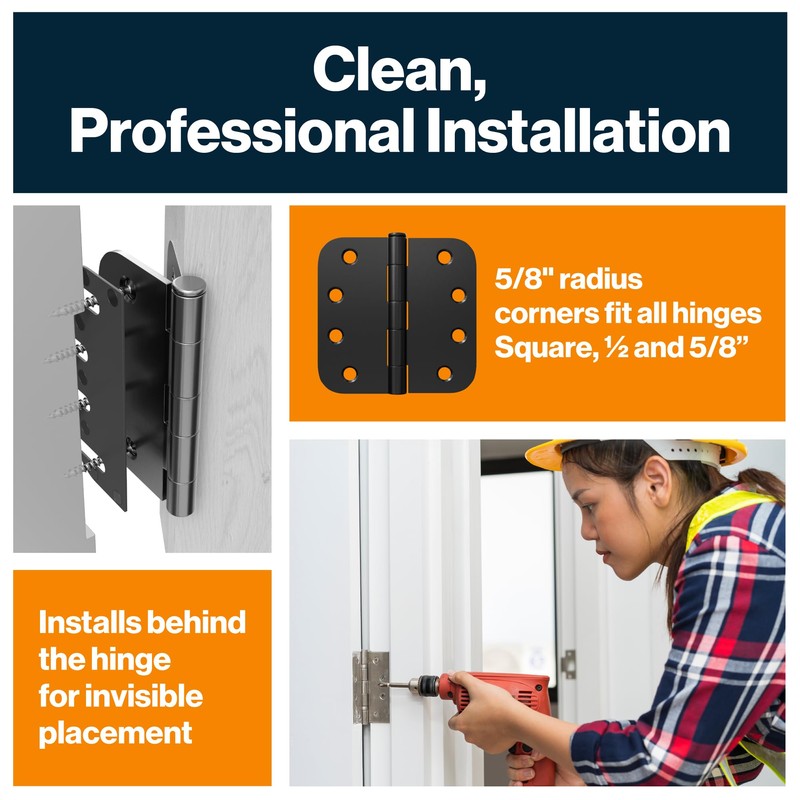 Clean,
Professional Installation

5/8" radius corners fit all hinges Square, ½ and 5/8”

Installs behind the hinge for invisible placement