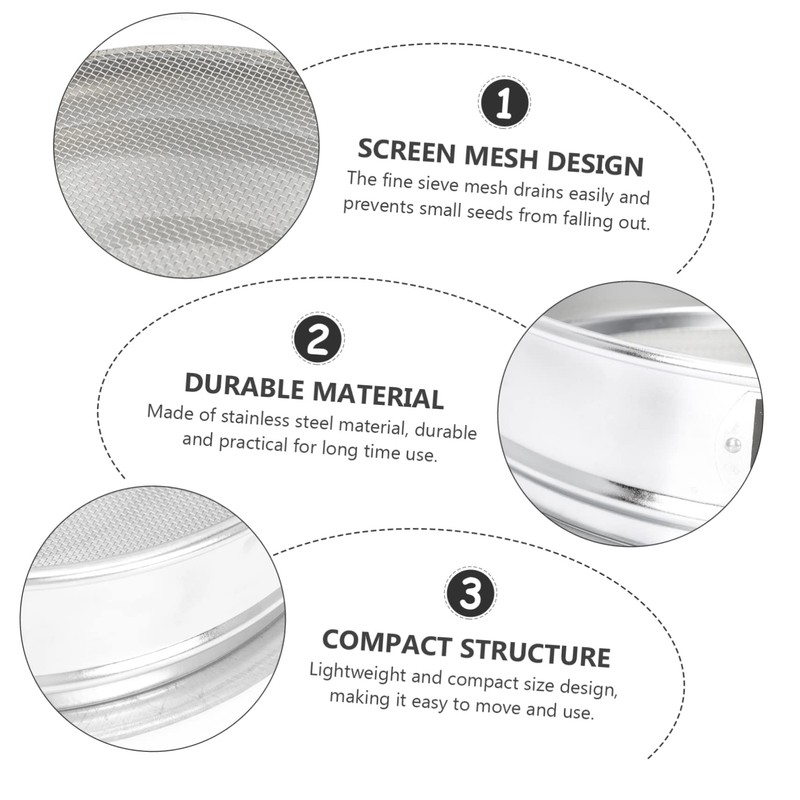 1

SCREEN MESH DESIGN

The fine sieve mesh drains easily and prevents small seeds from falling out.

2

DURABLE MATERIAL

Made of stainless steel material, durable and practical for long time use.

3

COMPACT STRUCTURE

Lightweight and compact size design, making it easy to move and use.