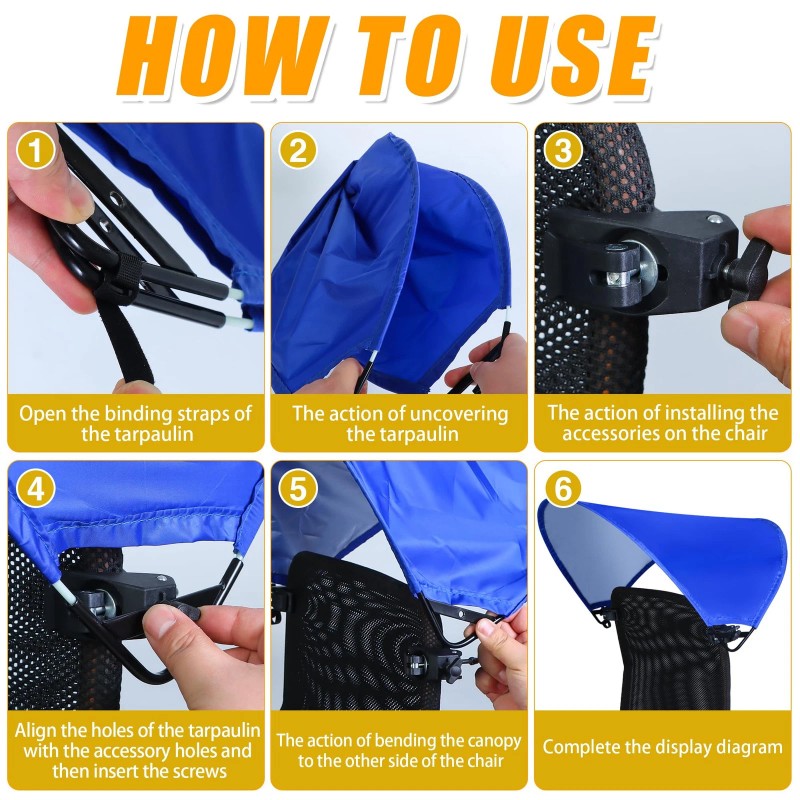 HOW TO USE

1
Open the binding straps of the tarpaulin

2
The action of uncovering the tarpaulin

3
The action of installing the accessories on the chair

4
Align the holes of the tarpaulin with the accessory holes and then insert the screws

5
The action of bending the canopy to the other side of the chair

6
Complete the display diagram