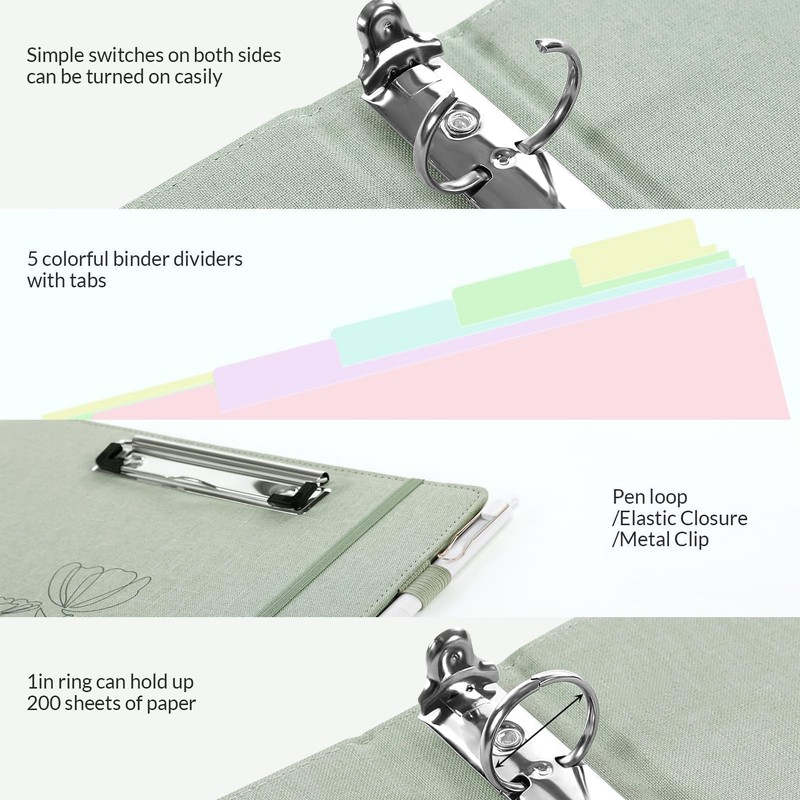 Simple switches on both sides can be turned on casily

5 colorful binder dividers with tabs

Pen loop
/Elastic Closure
/Metal Clip

1in ring can hold up 200 sheets of paper