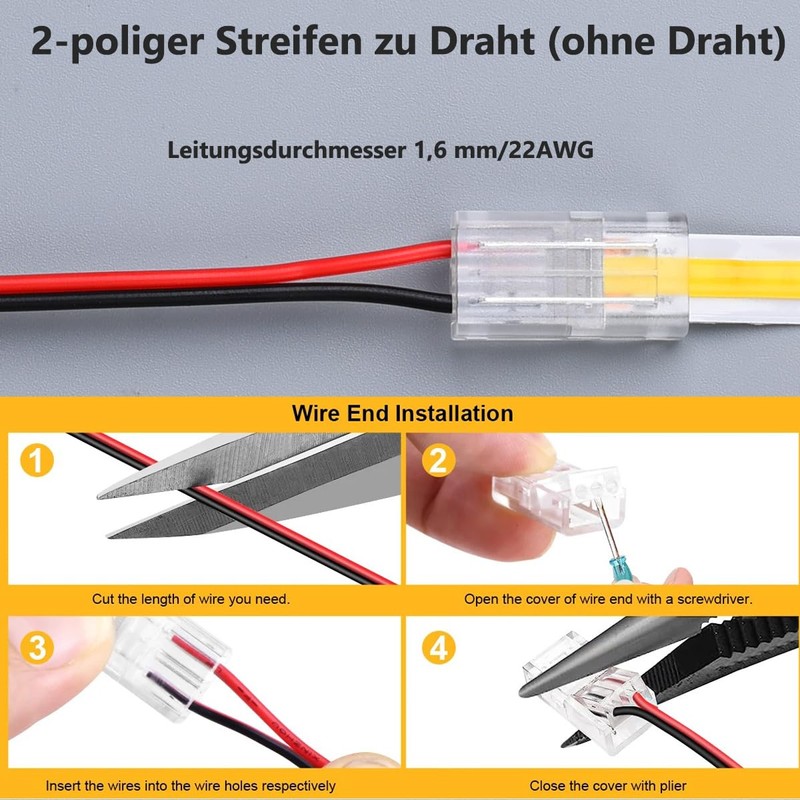 2-poliger Streifen zu Draht (ohne Draht)

Leitungsdurchmesser 1,6 mm/22AWG

Wire End Installation

1

Cut the length of wire you need.

2

Open the cover of wire end with a screwdriver.

3

Insert the wires into the wire holes respectively

4

Close the cover with plier