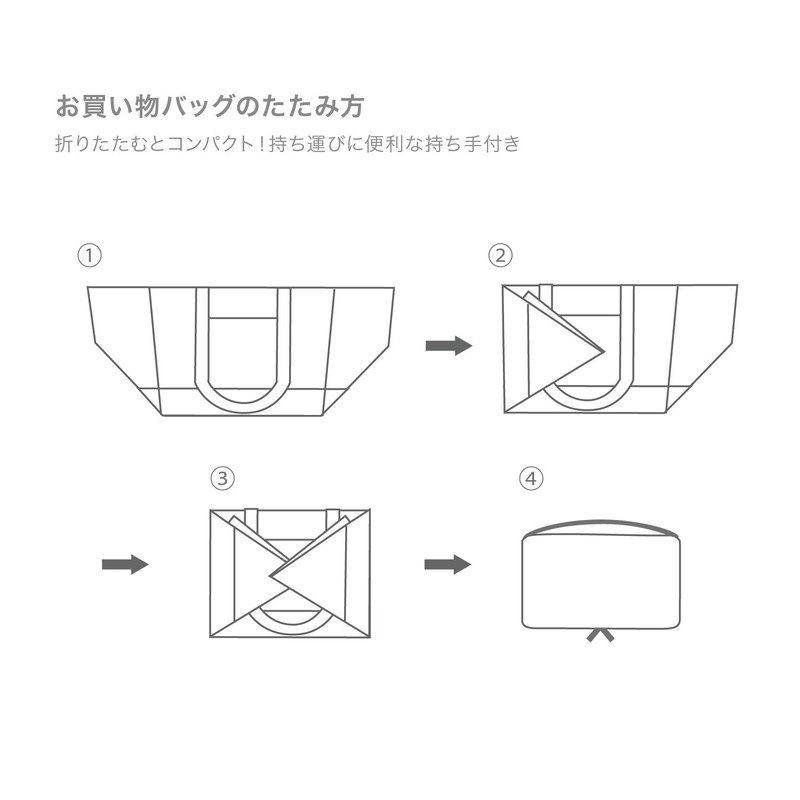 お買い物バッグのたたみ方

折りたたむとコンパクト！持ち運びに便利な持ち手付き

①

②

③

④