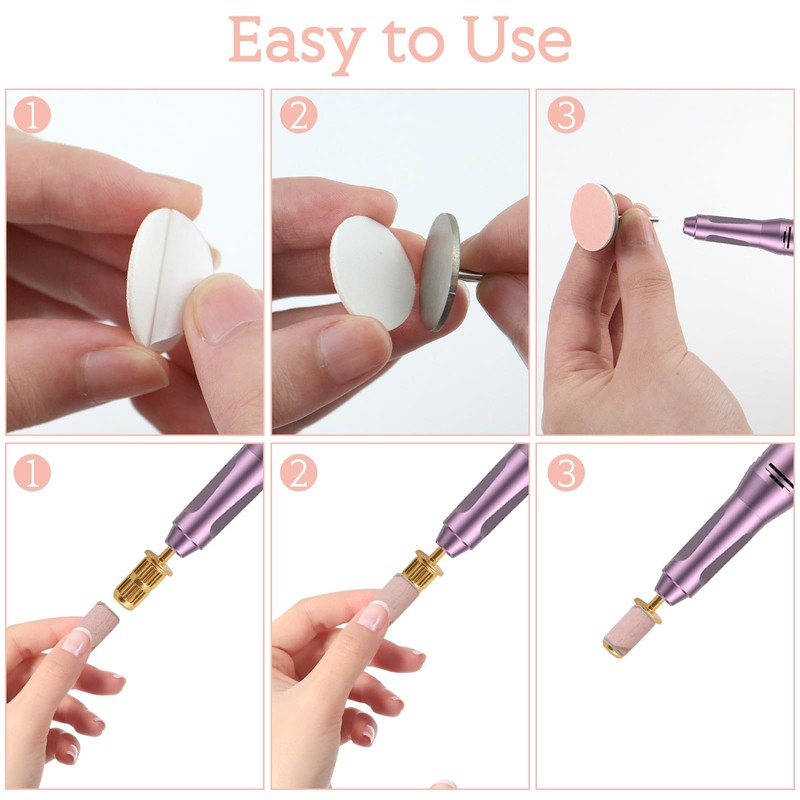 Easy to Use

1

2

3

1

2

3