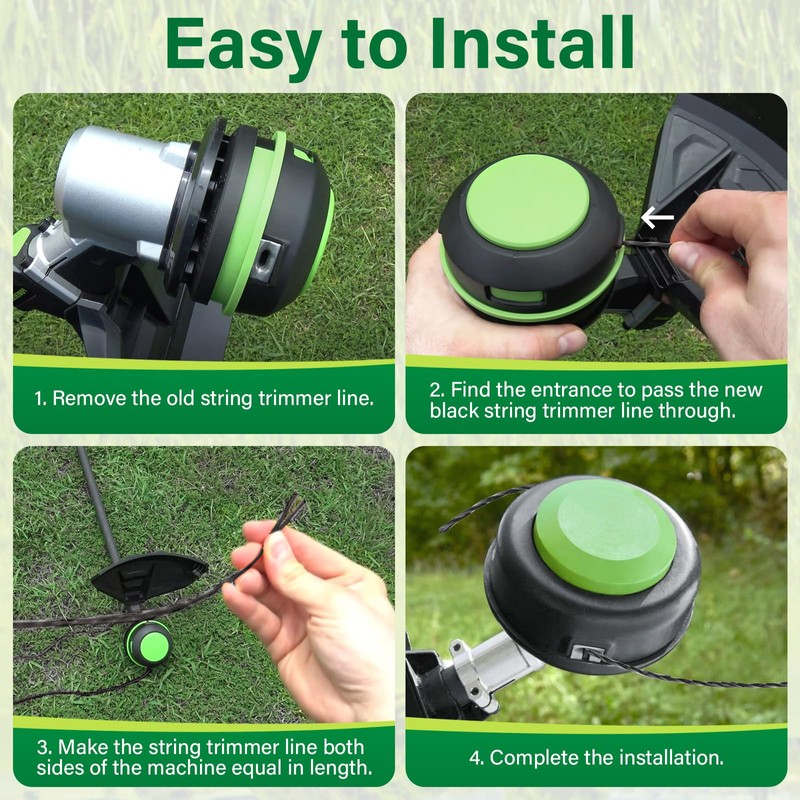 Easy to Install

1. Remove the old string trimmer line.

2. Find the entrance to pass the new black string trimmer line through.

3. Make the string trimmer line both sides of the machine equal in length.

4. Complete the installation.