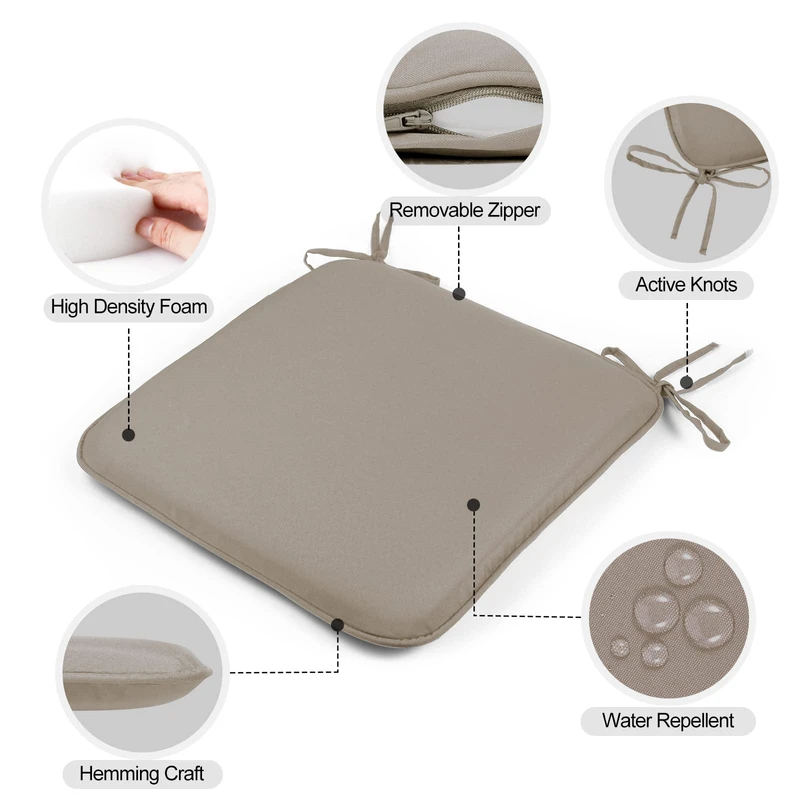 Removable Zipper

High Density Foam

Active Knots

Water Repellent

Hemming Craft