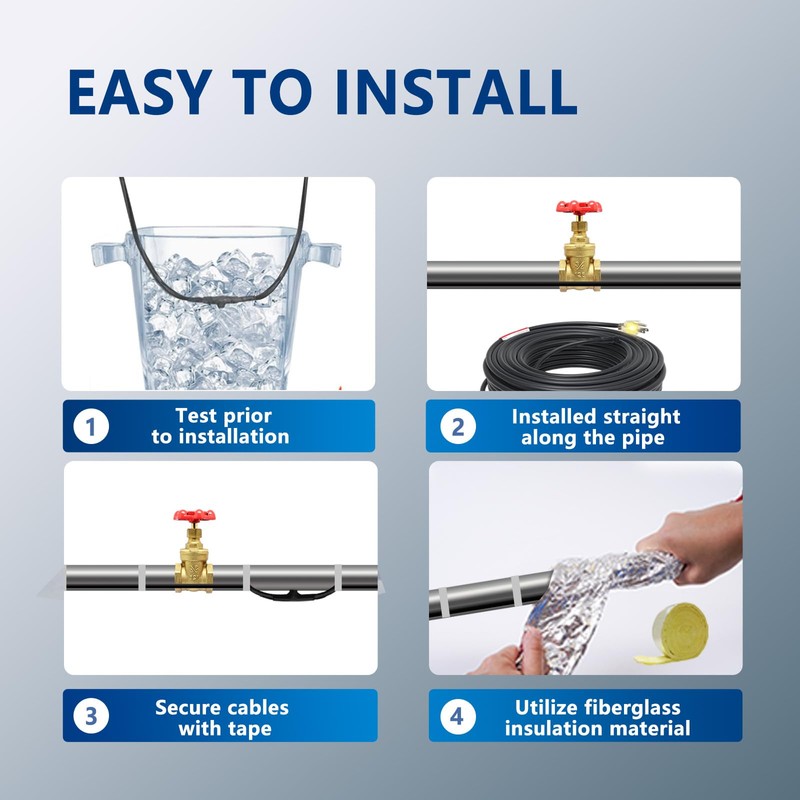 EASY TO INSTALL

1 Test prior to installation

2 Installed straight along the pipe

3 Secure cables with tape

4 Utilize fiberglass insulation material