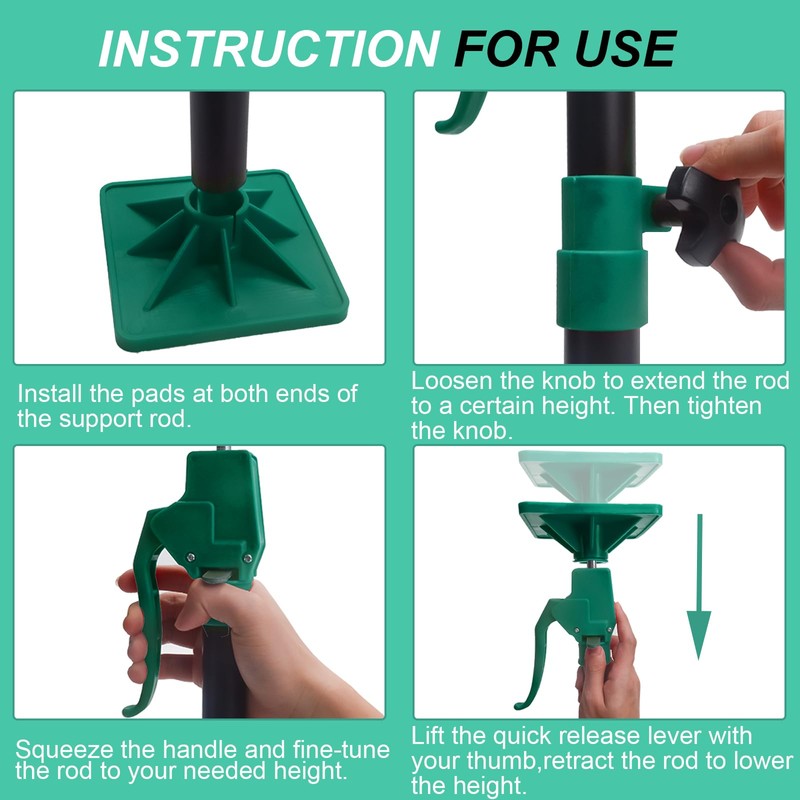 INSTRUCTION FOR USE

Install the pads at both ends of the support rod.

Loosen the knob to extend the rod to a certain height. Then tighten the knob.

Squeeze the handle and fine-tune the rod to your needed height.

Lift the quick release lever with your thumb,retract the rod to lower the height.