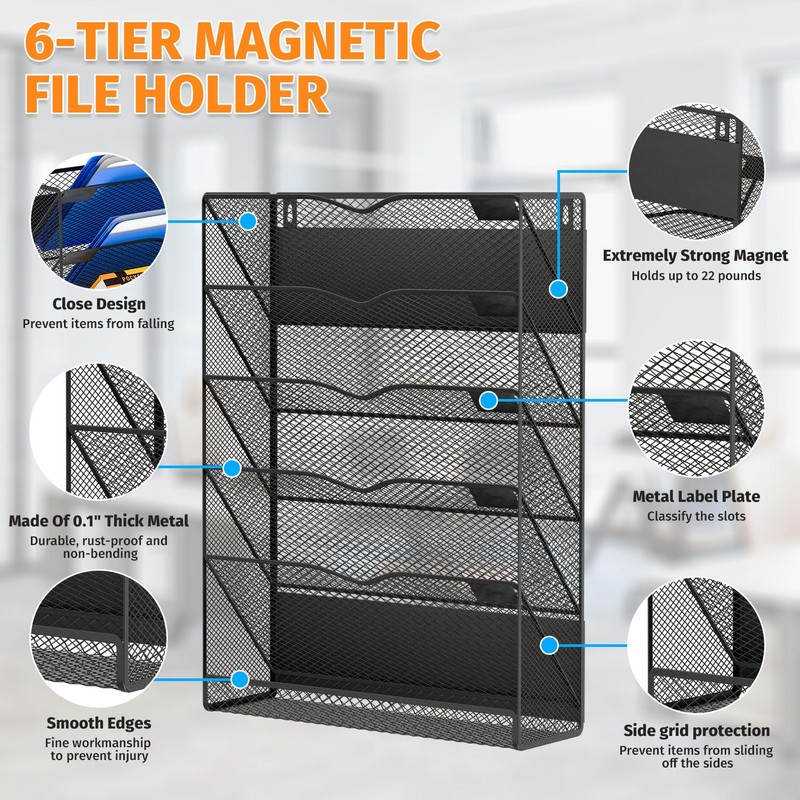 6-TIER MAGNETIC FILE HOLDER

Close Design
Prevent items from falling

Made Of 0.1" Thick Metal
Durable, rust-proof and non-bending

Smooth Edges
Fine workmanship to prevent injury

Extremely Strong Magnet
Holds up to 22 pounds

Metal Label Plate
Classify the slots

Side grid protection
Prevent items from sliding off the sides