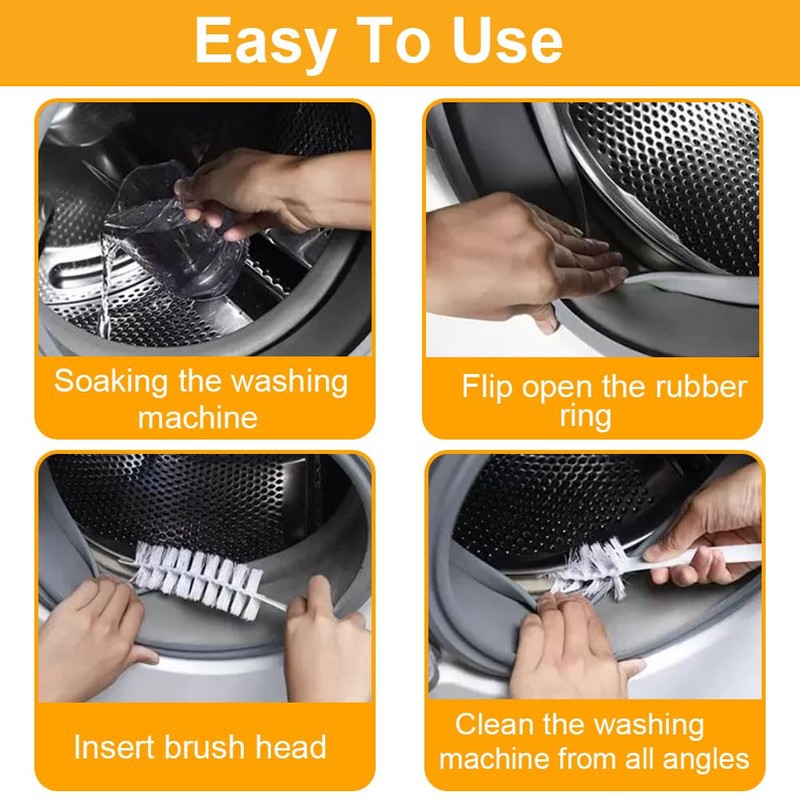 Easy To Use

Soaking the washing machine

Flip open the rubber ring

Insert brush head

Clean the washing machine from all angles